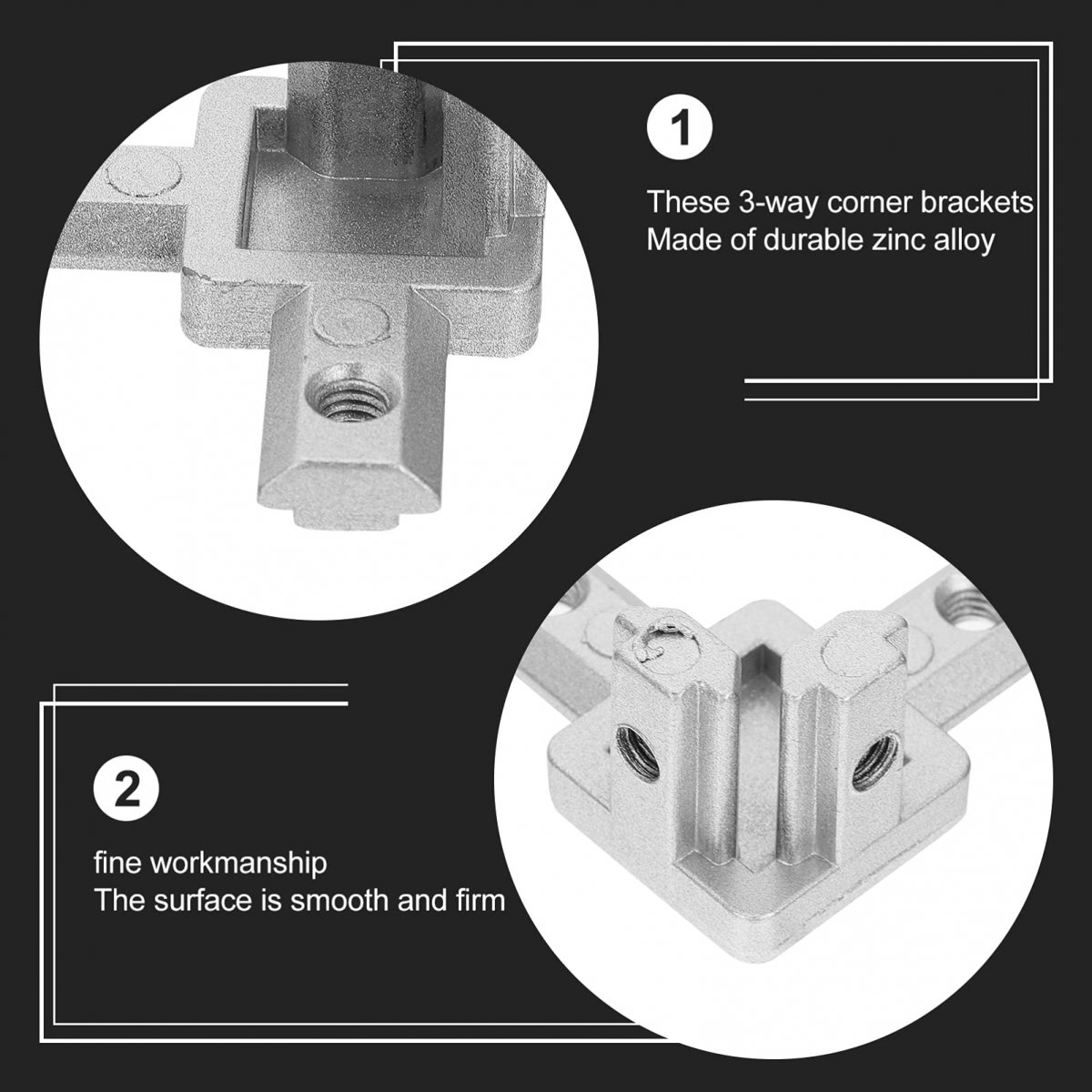 1

These 3-way corner brackets
Made of durable zinc alloy

2

fine workmanship
The surface is smooth and firm