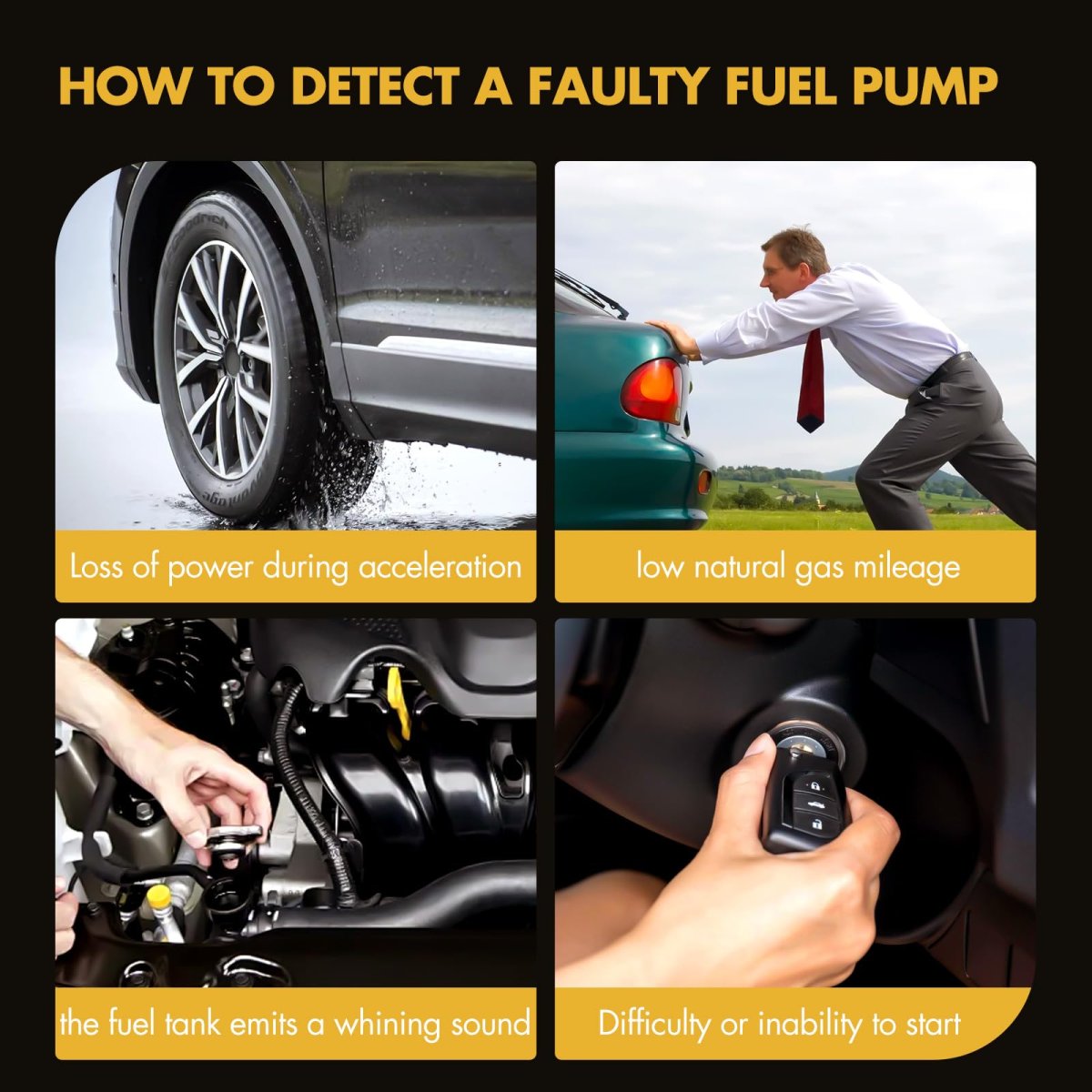 HOW TO DETECT A FAULTY FUEL PUMP

Loss of power during acceleration

low natural gas mileage

the fuel tank emits a whining sound

Difficulty or inability to start