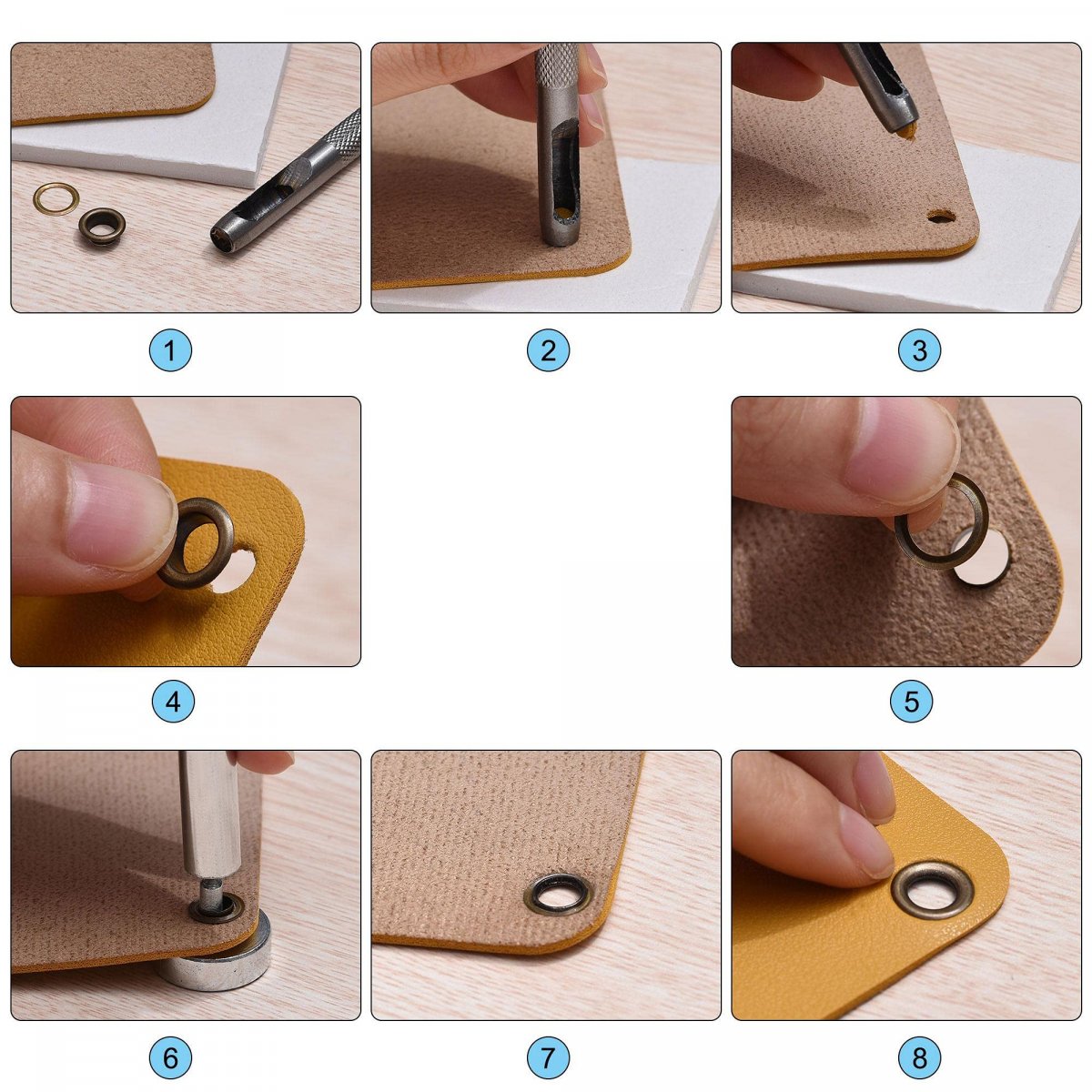 1

2

3

4

5

6

7

8