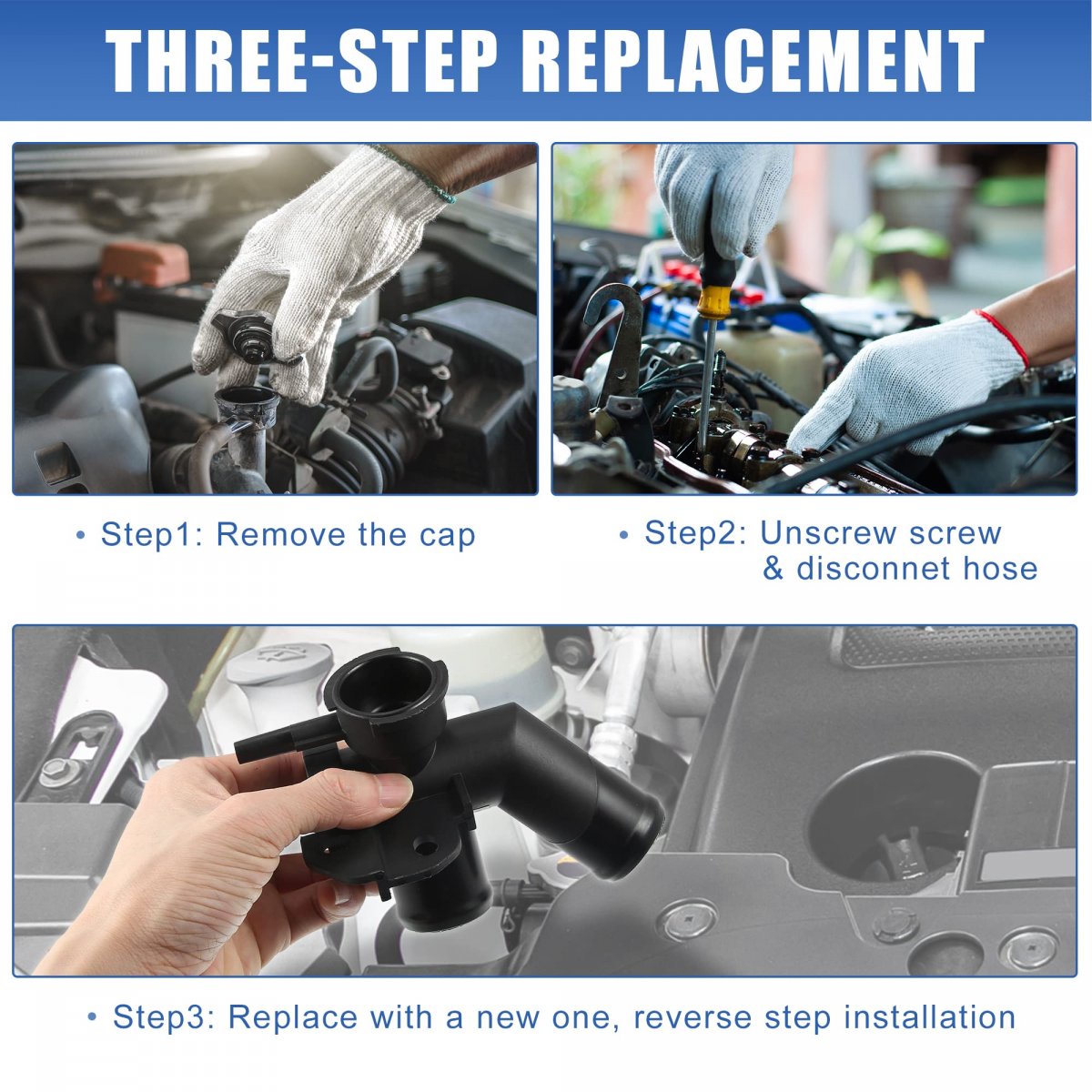 THREE-STEP REPLACEMENT

• Step1: Remove the cap

• Step2: Unscrew screw & disconnet hose

• Step3: Replace with a new one, reverse step installation