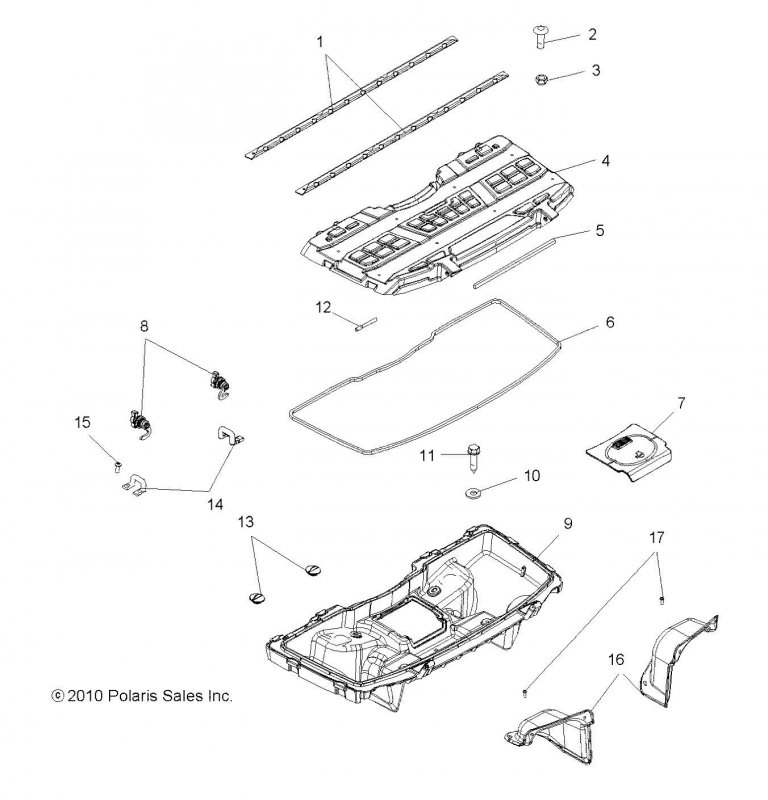 1
2
3
4
5
12
6
8
7
15
11
10
14
13
9
17
16
© 2010 Polaris Sales Inc.