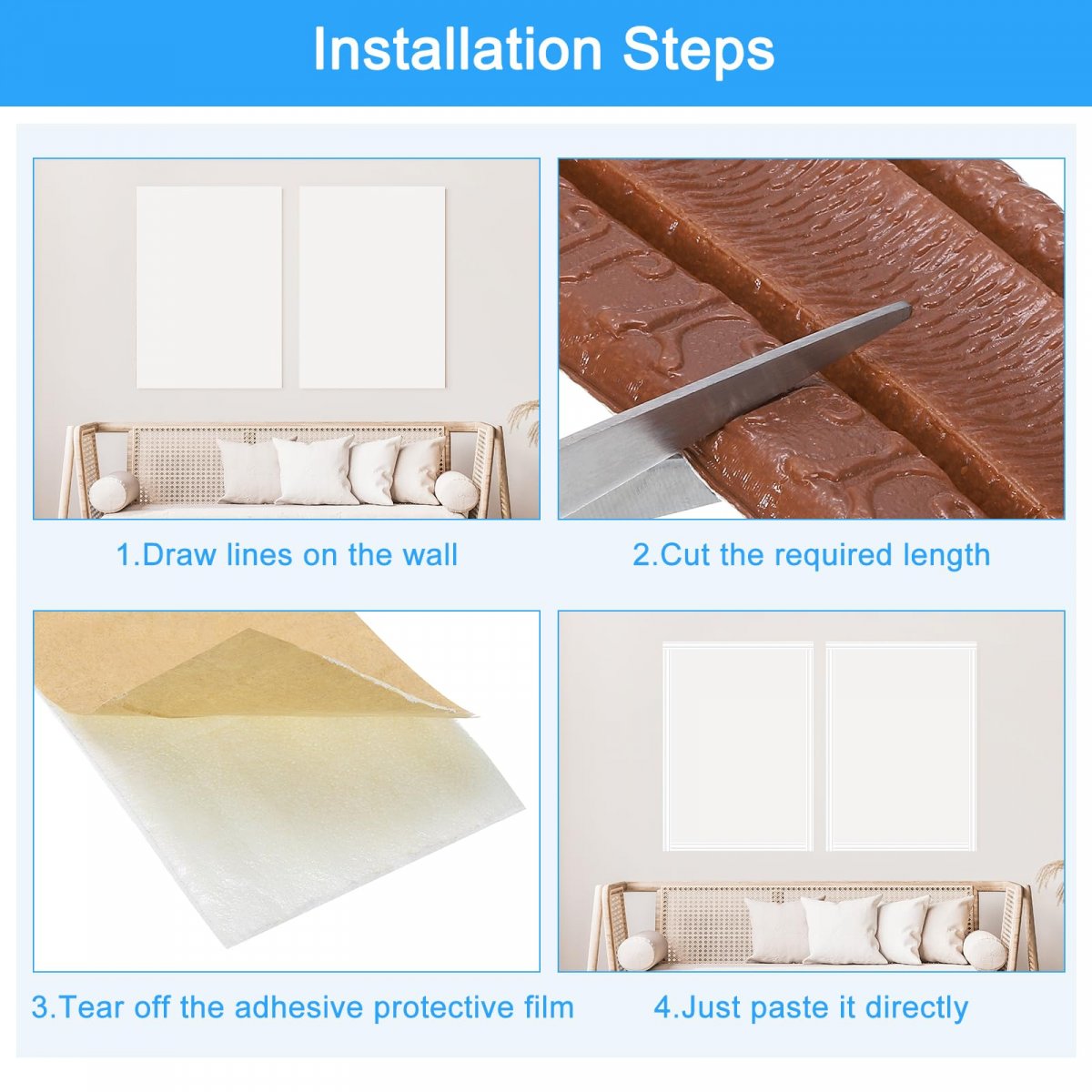 Installation Steps

1.Draw lines on the wall

2.Cut the required length

3.Tear off the adhesive protective film

4.Just paste it directly