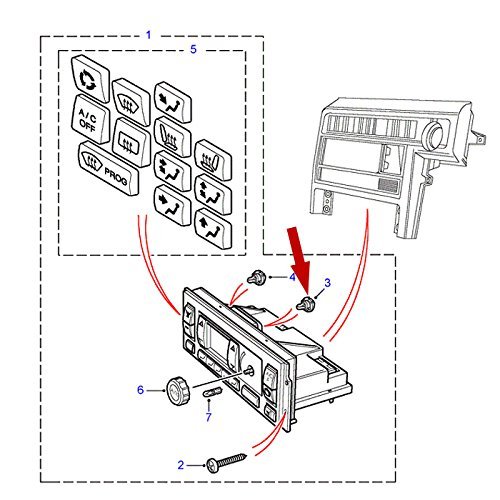 1
5
A/C
OFF
PROG
4
3
6
7
2