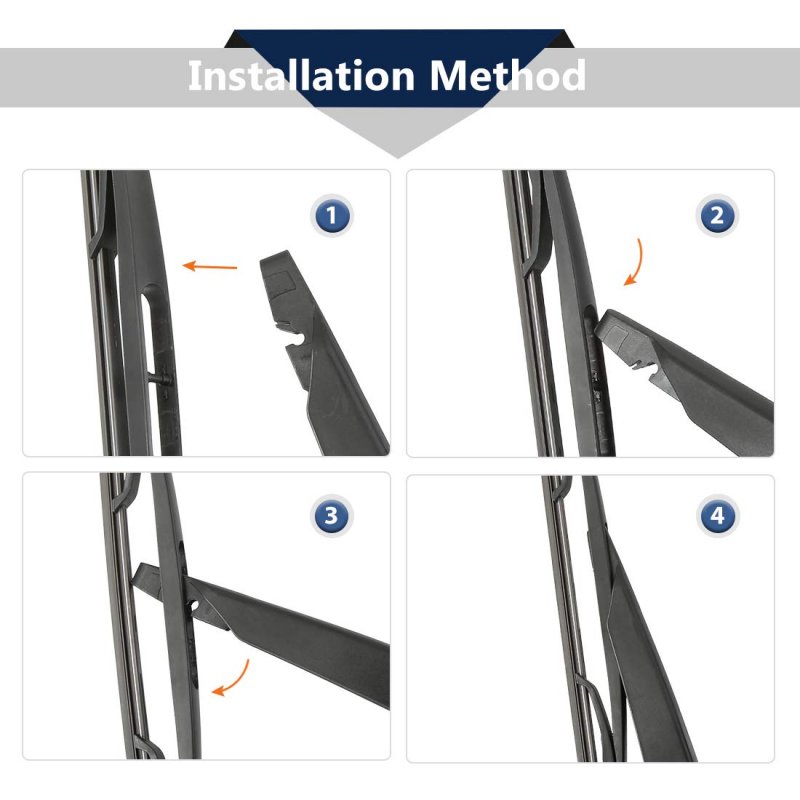 Installation Method

1

2

3

4