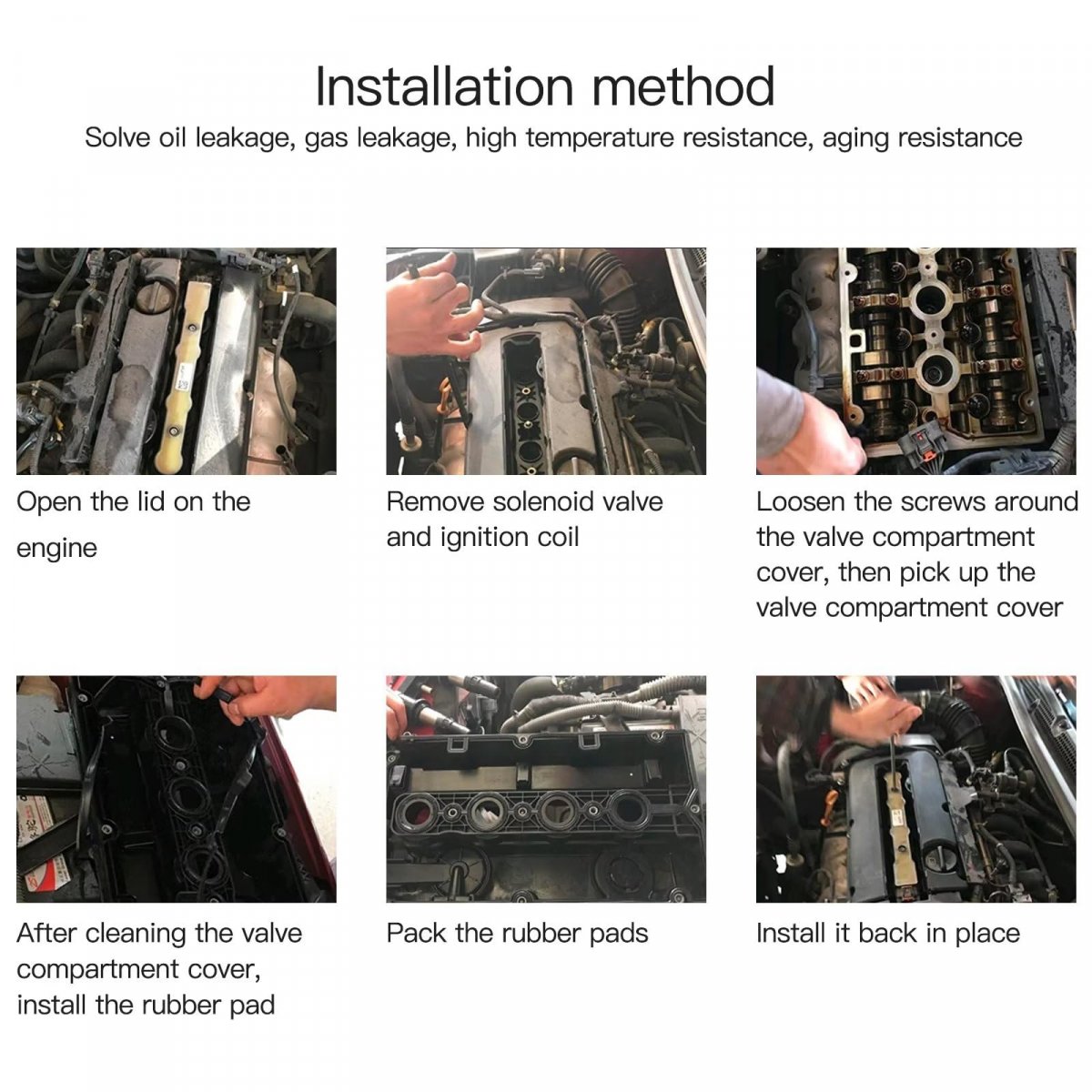 Installation method

Solve oil leakage, gas leakage, high temperature resistance, aging resistance

Open the lid on the engine

Remove solenoid valve and ignition coil

Loosen the screws around the valve compartment cover, then pick up the valve compartment cover

After cleaning the valve compartment cover, install the rubber pad

Pack the rubber pads

Install it back in place