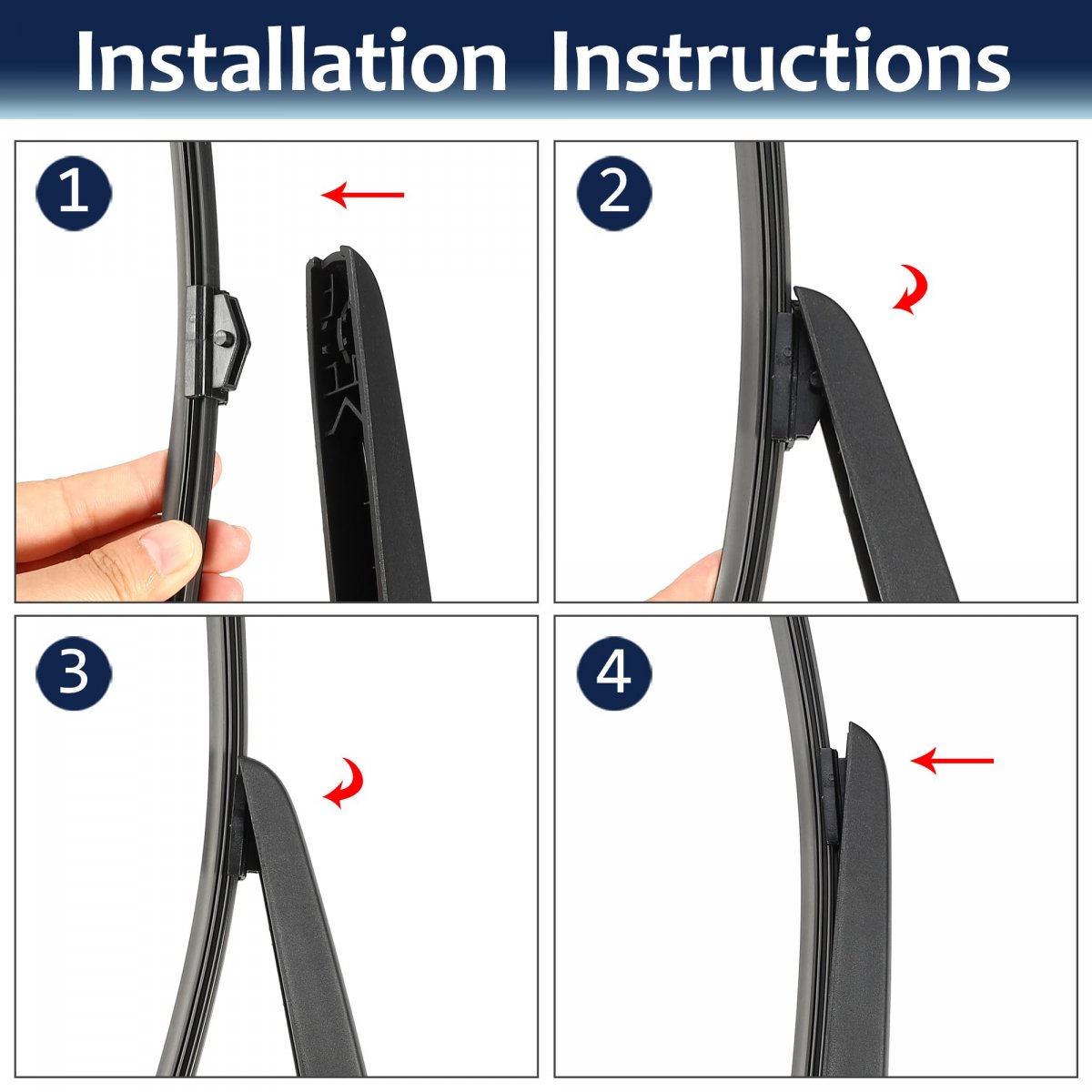 Installation Instructions

1

2

3

4