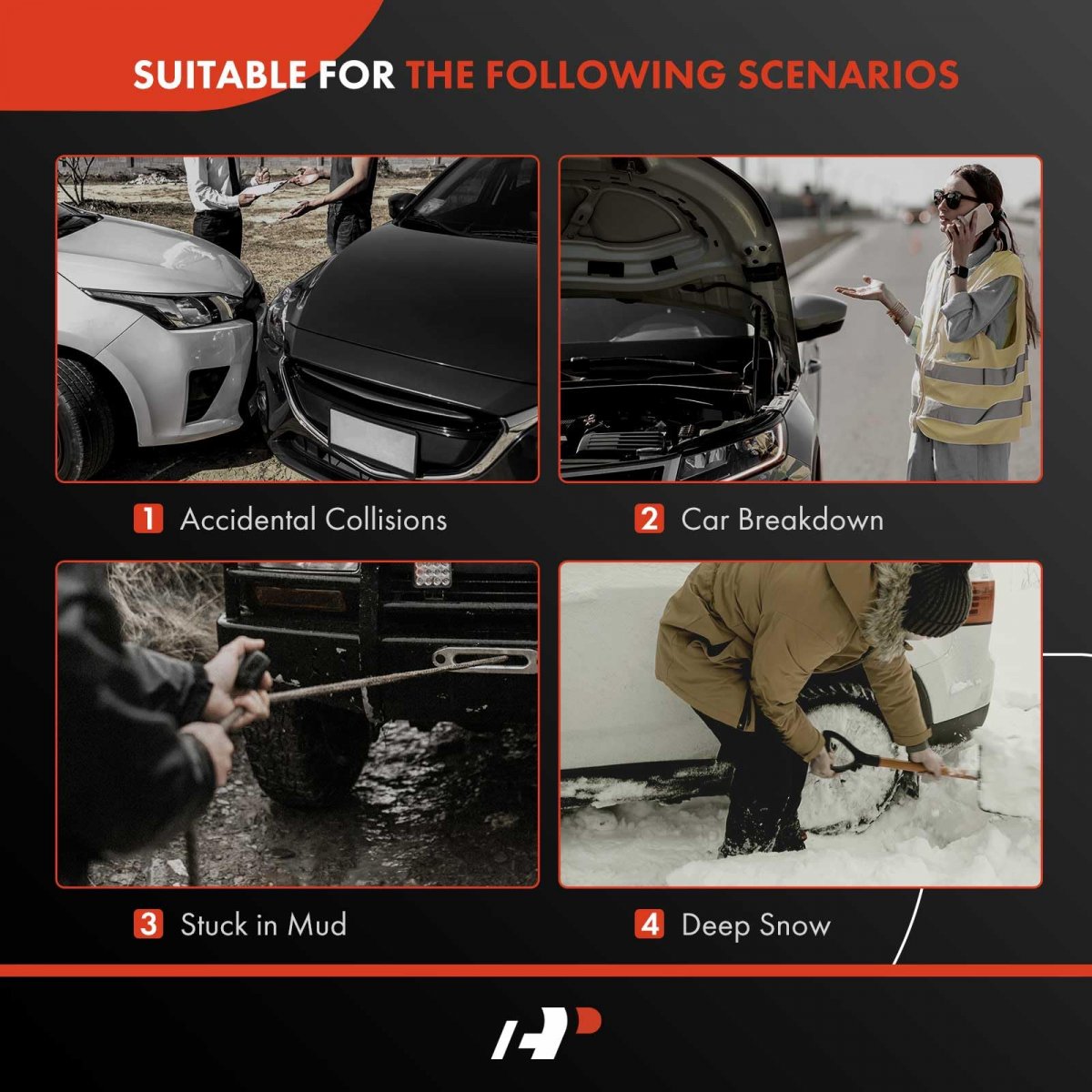 SUITABLE FOR THE FOLLOWING SCENARIOS

1 Accidental Collisions

2 Car Breakdown

3 Stuck in Mud

4 Deep Snow