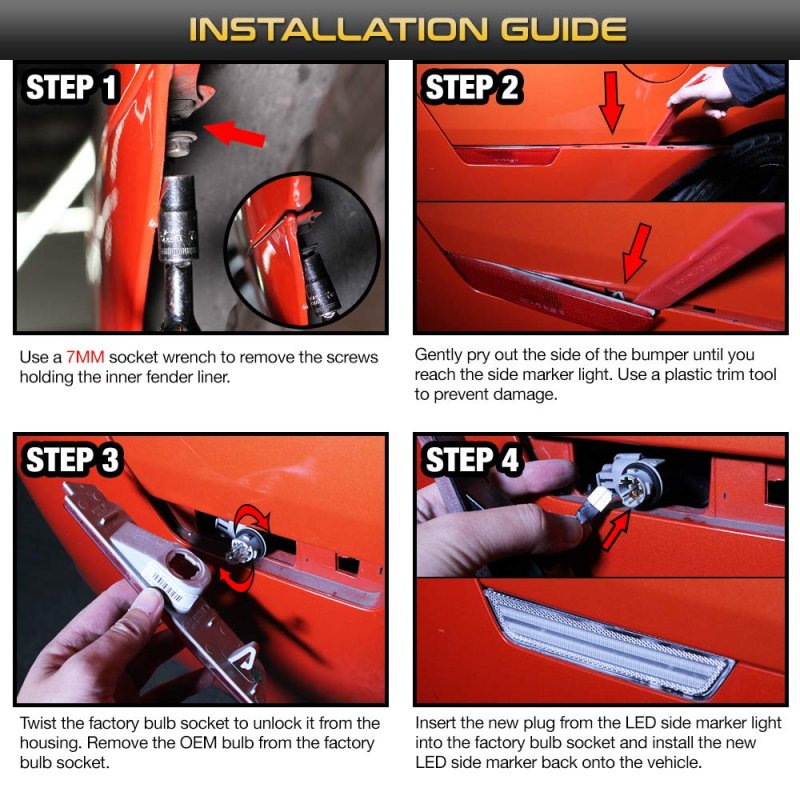 INSTALLATION GUIDE

STEP 1

Use a 7MM socket wrench to remove the screws holding the inner fender liner.

STEP 2

Gently pry out the side of the bumper until you reach the side marker light. Use a plastic trim tool to prevent damage.

STEP 3

Twist the factory bulb socket to unlock it from the housing. Remove the OEM bulb from the factory bulb socket.

STEP 4

Insert the new plug from the LED side marker light into the factory bulb socket and install the new LED side marker back onto the vehicle.