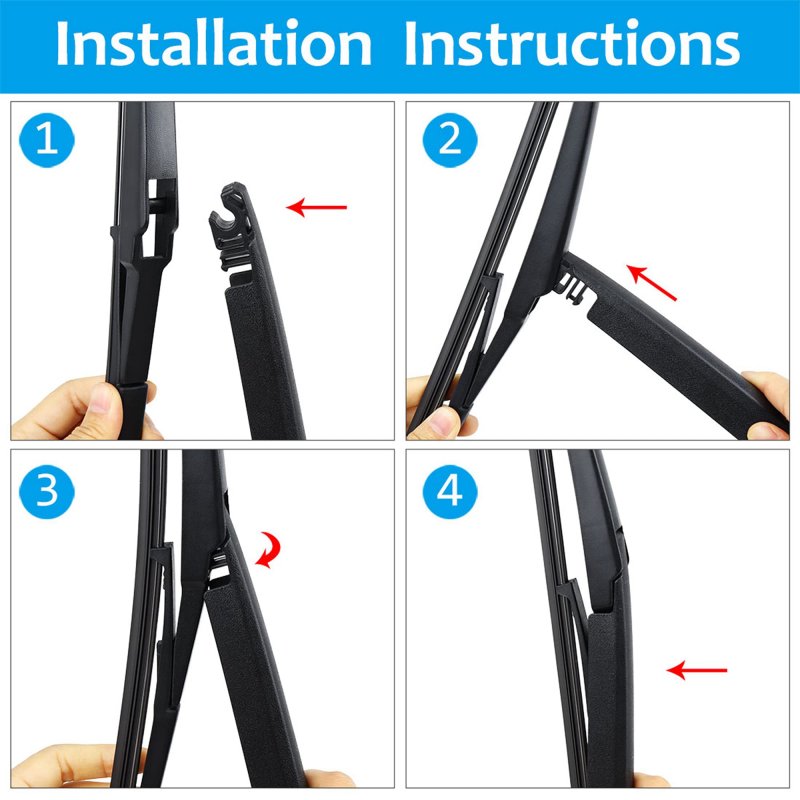 Installation Instructions

1

2

3

4