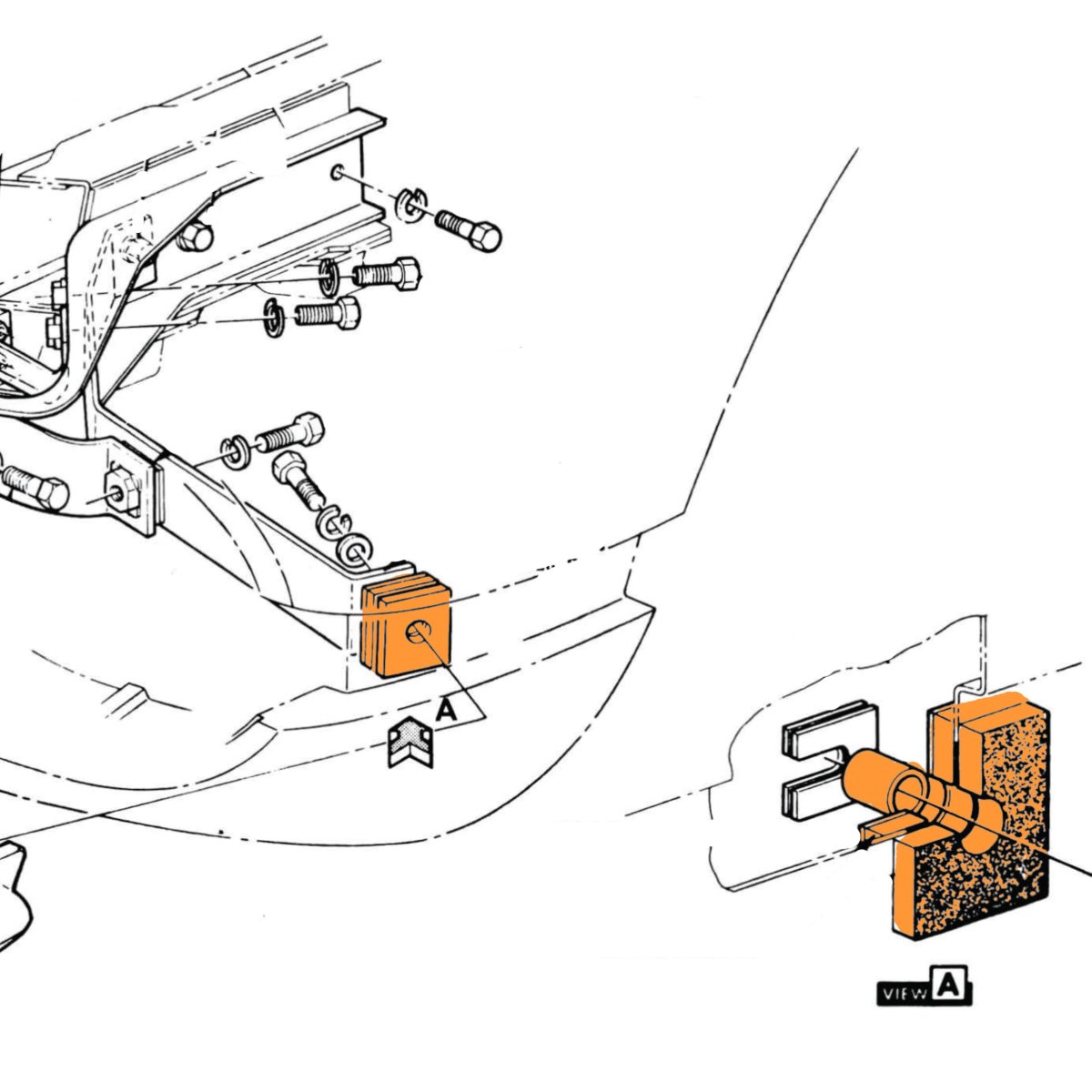 A

VIEW A