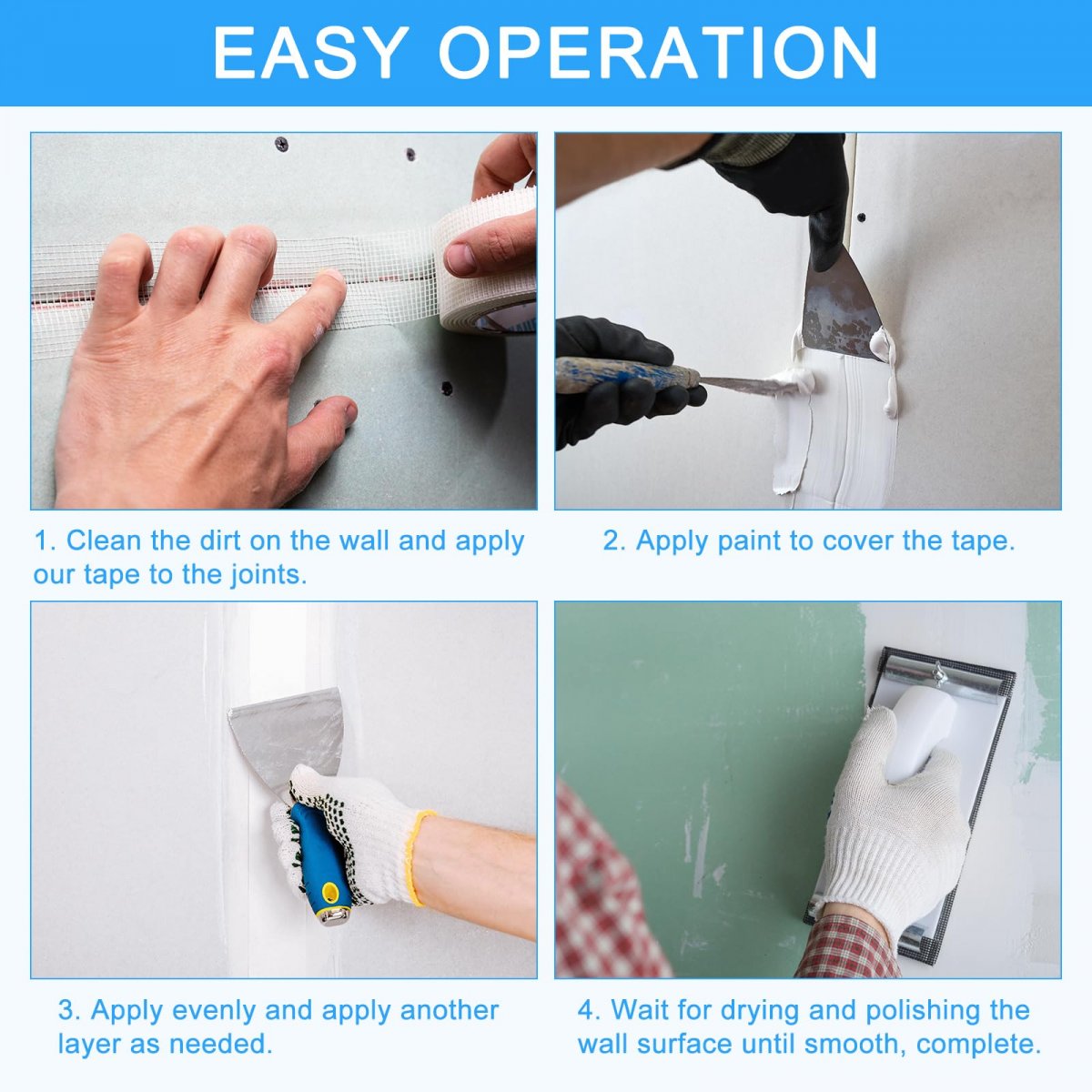 EASY OPERATION

1. Clean the dirt on the wall and apply our tape to the joints.

2. Apply paint to cover the tape.

3. Apply evenly and apply another layer as needed.

4. Wait for drying and polishing the wall surface until smooth, complete.