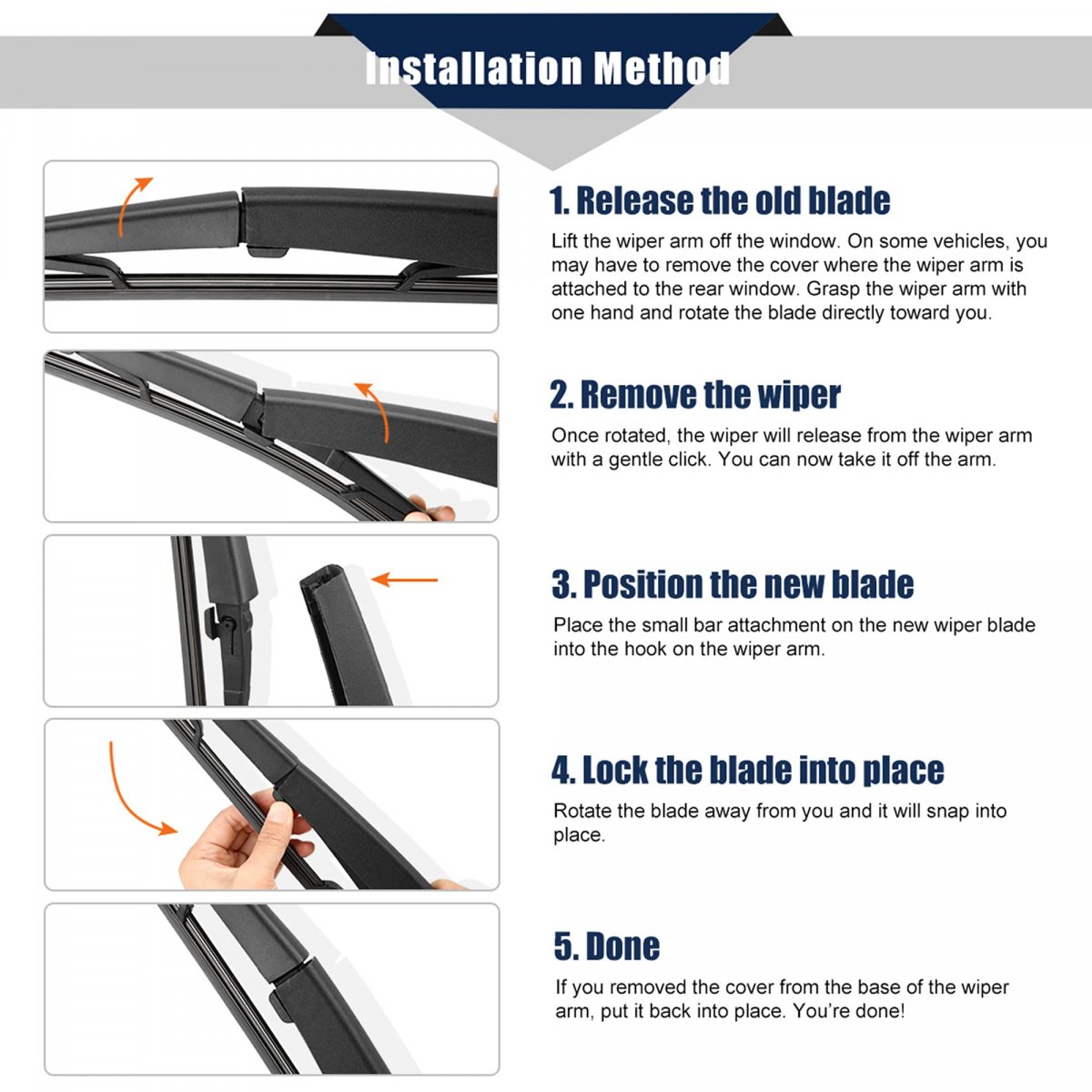 Installation Method

1. Release the old blade

Lift the wiper arm off the window. On some vehicles, you may have to remove the cover where the wiper arm is attached to the rear window. Grasp the wiper arm with one hand and rotate the blade directly toward you.

2. Remove the wiper

Once rotated, the wiper will release from the wiper arm with a gentle click. You can now take it off the arm.

3. Position the new blade

Place the small bar attachment on the new wiper blade into the hook on the wiper arm.

4. Lock the blade into place

Rotate the blade away from you and it will snap into place.

5. Done

If you removed the cover from the base of the wiper arm, put it back into place. You're done!