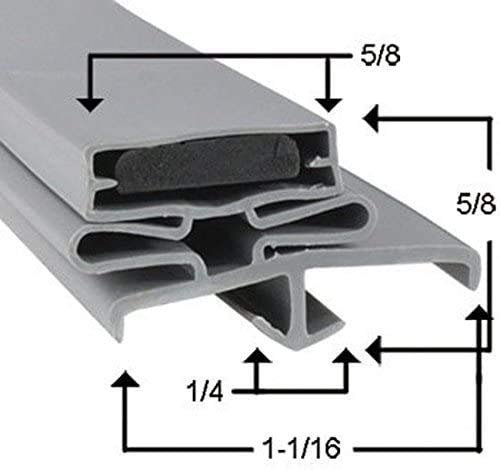 5/8

5/8

1/4

1-1/16