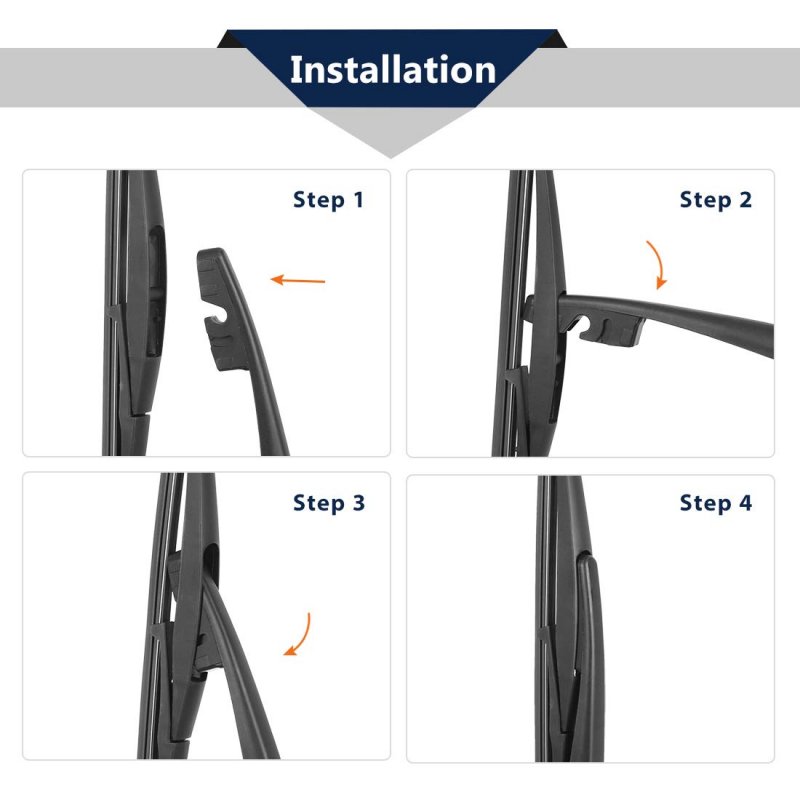 Installation

Step 1

Step 2

Step 3

Step 4