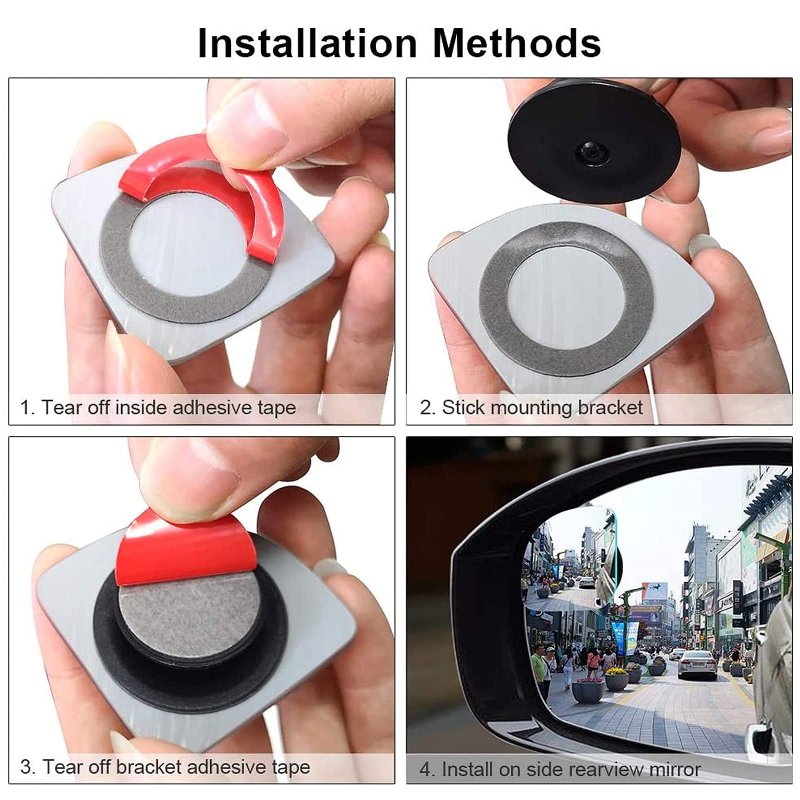 Installation Methods

1. Tear off inside adhesive tape

2. Stick mounting bracket

3. Tear off bracket adhesive tape

4. Install on side rearview mirror