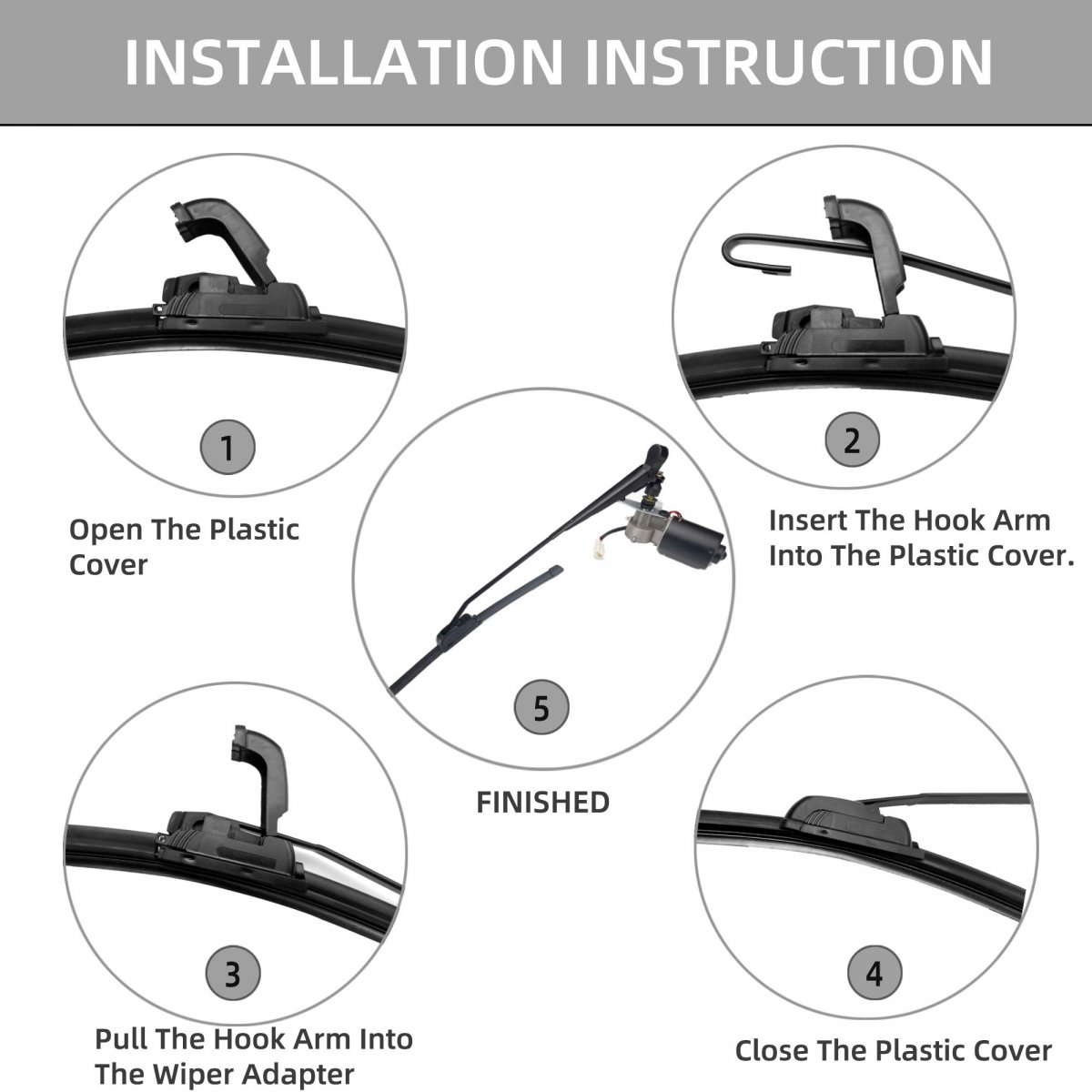 INSTALLATION INSTRUCTION

1

Open The Plastic Cover

2

Insert The Hook Arm Into The Plastic Cover.

5

FINISHED

3

Pull The Hook Arm Into The Wiper Adapter

4

Close The Plastic Cover