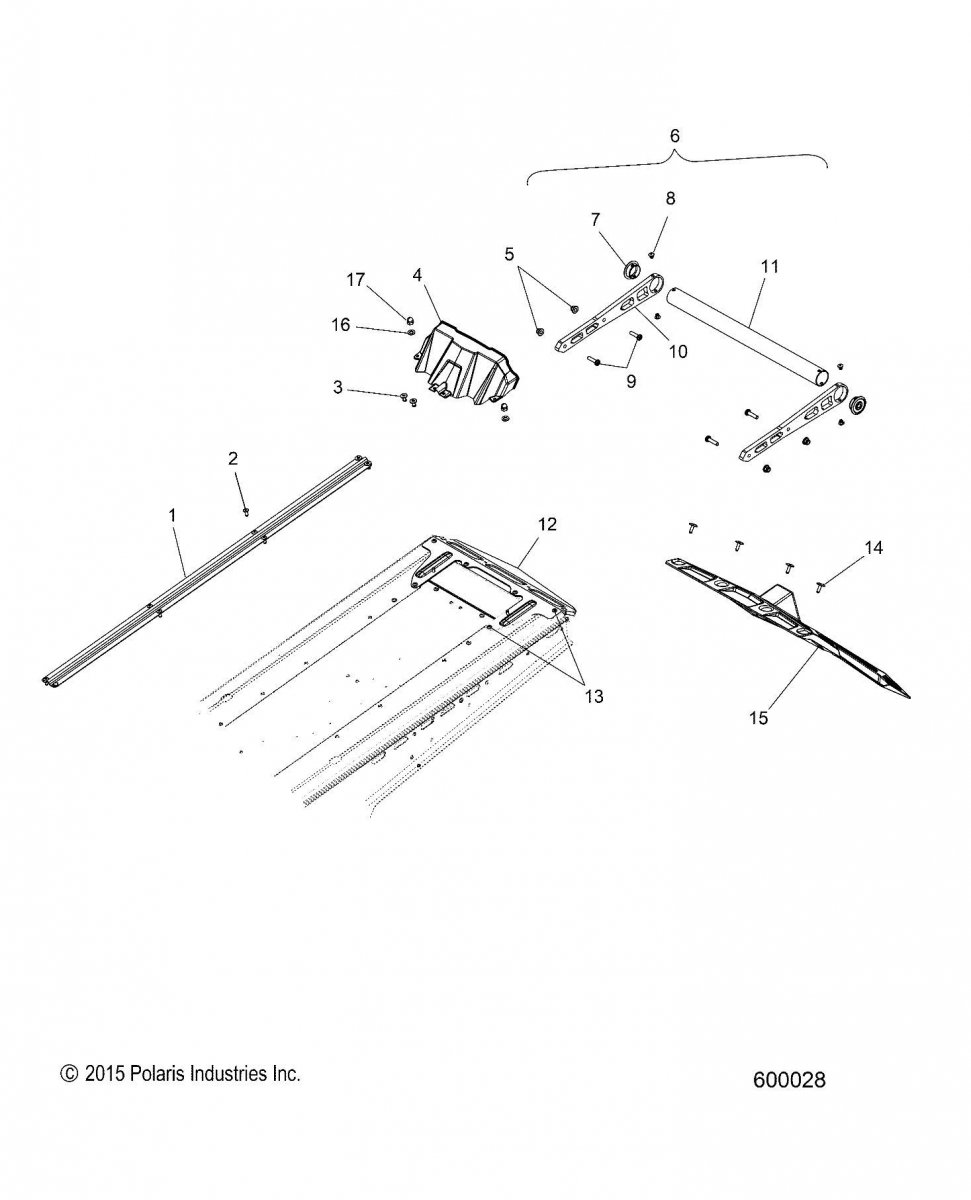 6

8

7

5

11

17

4

16

10

9

3

2

1

12

14

13

15

© 2015 Polaris Industries Inc.

600028