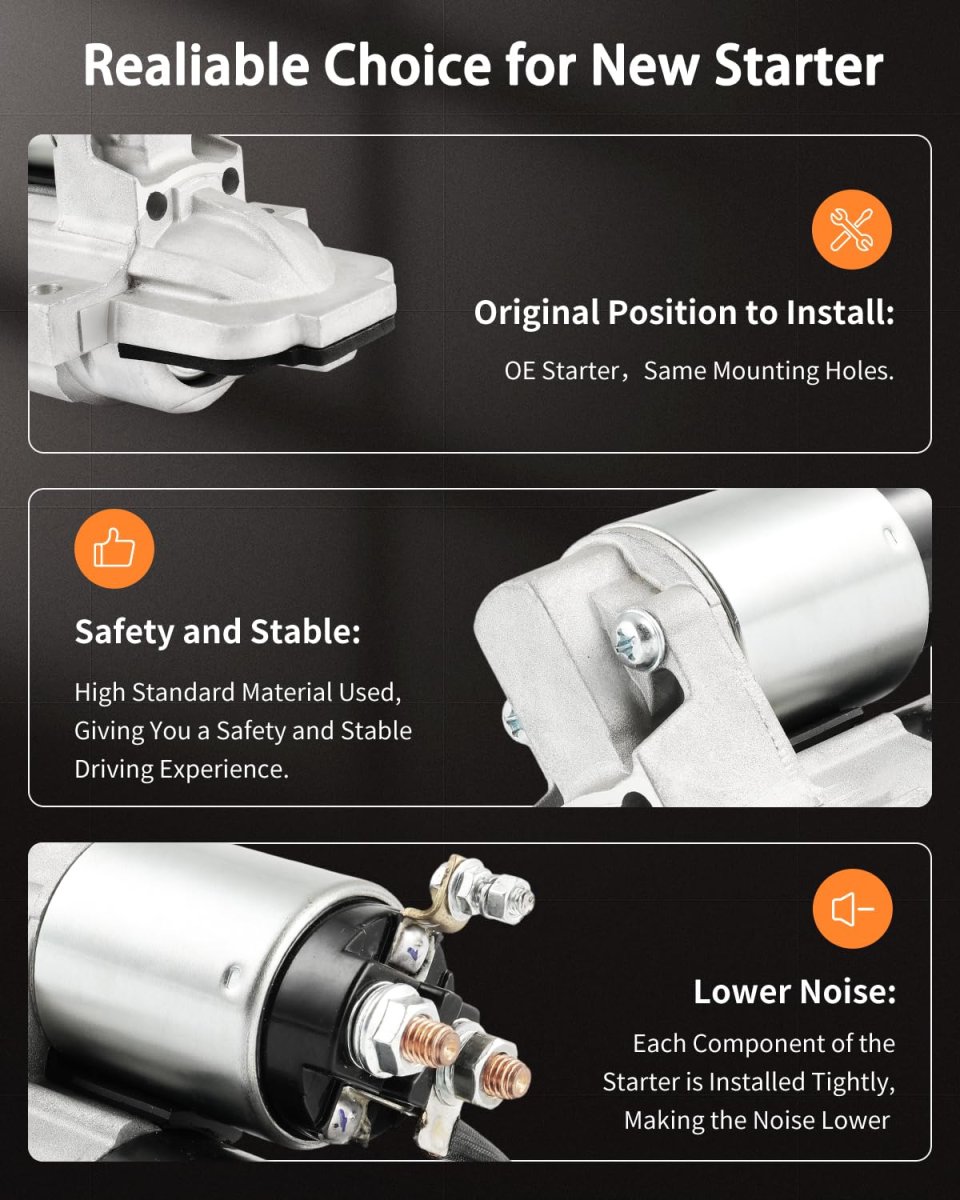 Realiable Choice for New Starter

Original Position to Install:

OE Starter，Same Mounting Holes.

Safety and Stable:

High Standard Material Used, Giving You a Safety and Stable Driving Experience.

Lower Noise:

Each Component of the Starter is Installed Tightly, Making the Noise Lower