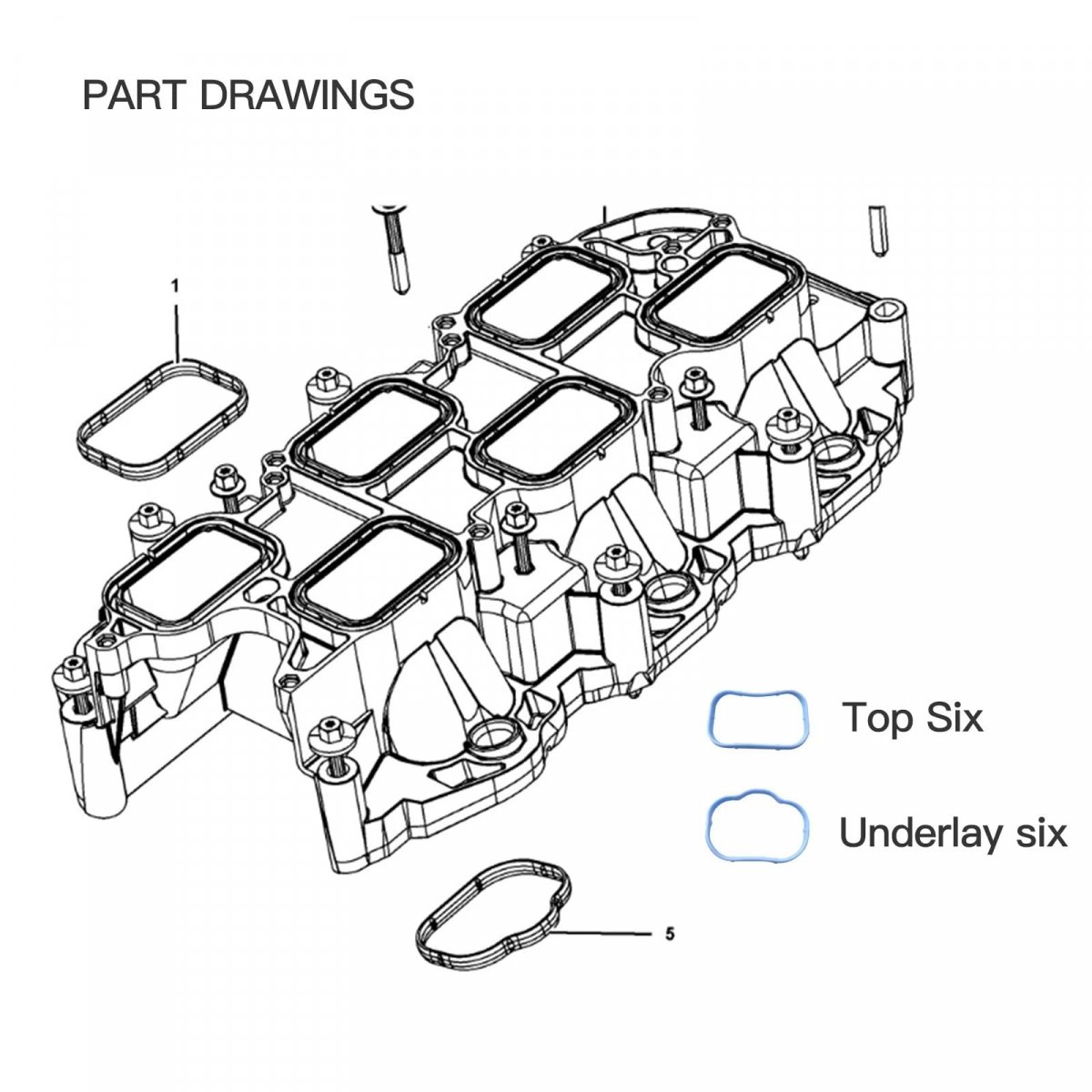 PART DRAWINGS

1

Top Six

Underlay six

5