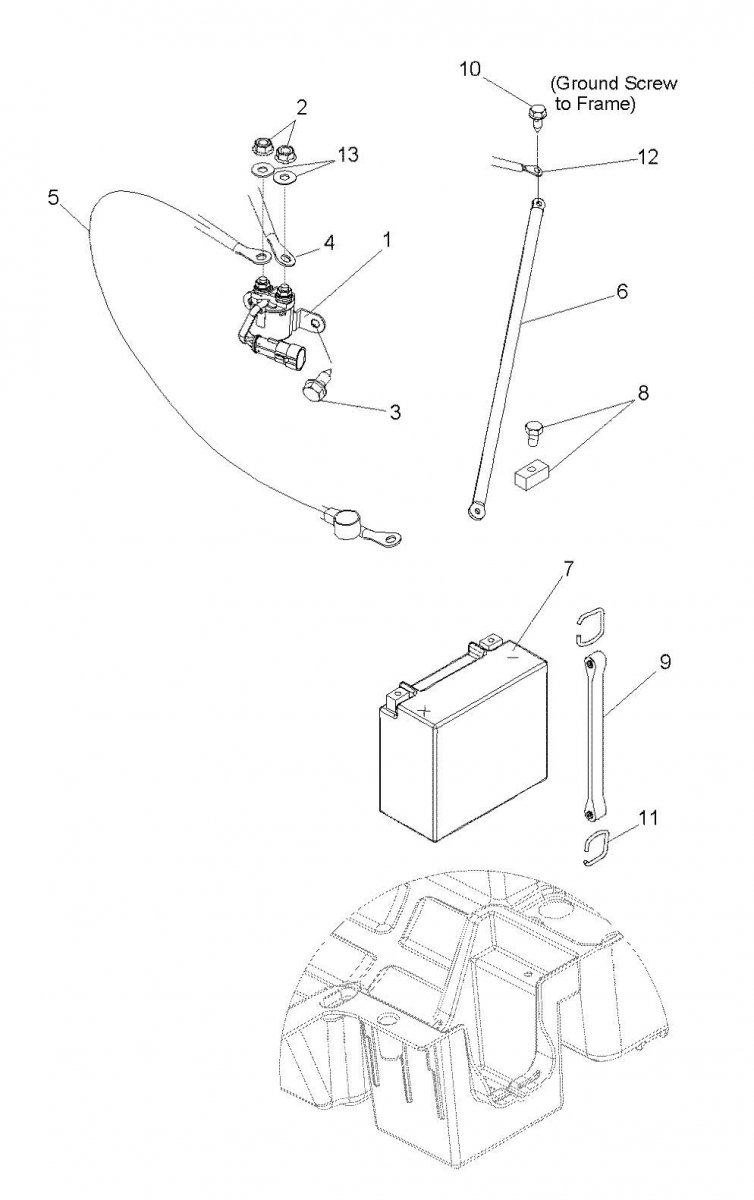 10
(Ground Screw to Frame)
2
13
12
5
4
1
6
3
8
7
9
11