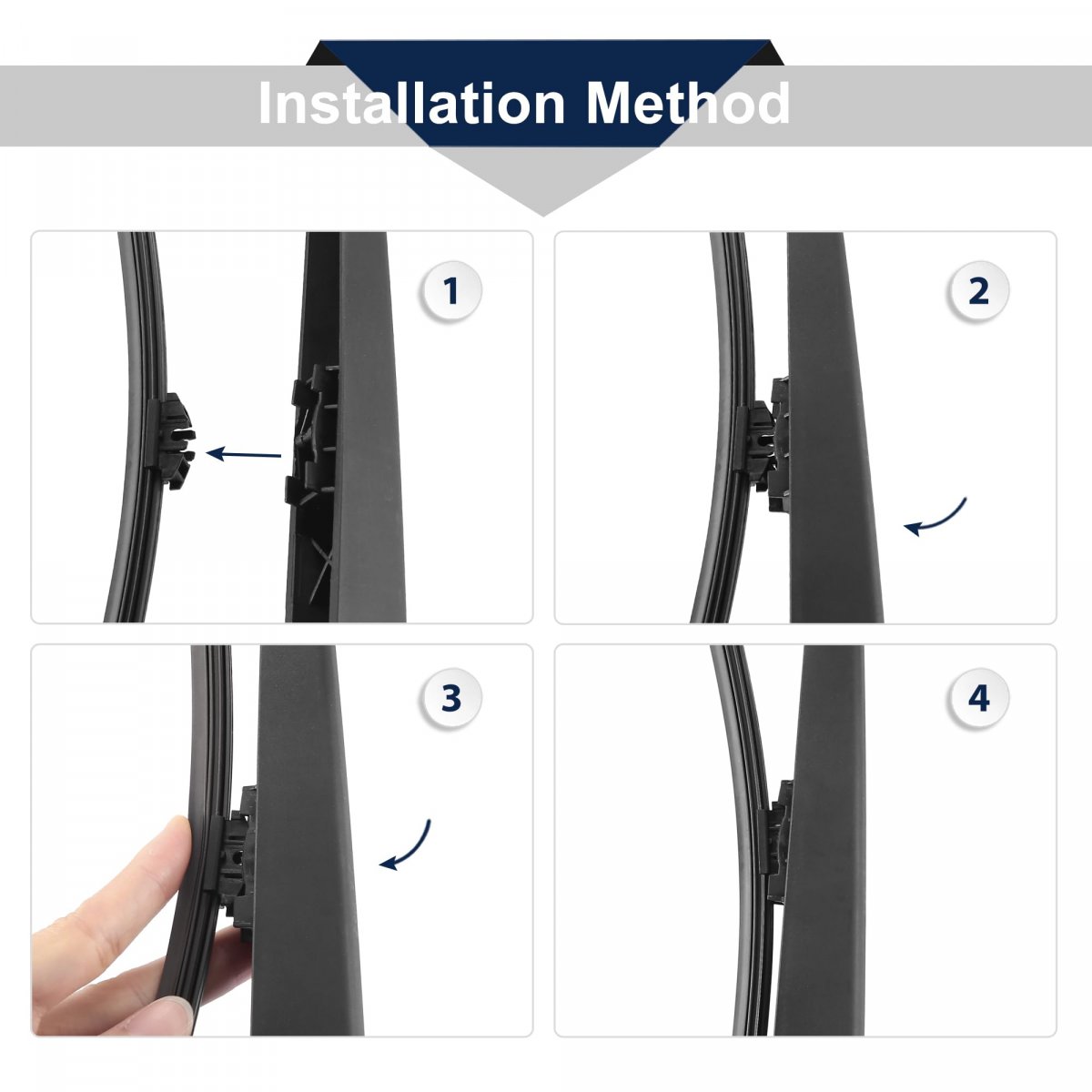 Installation Method

1

2

3

4