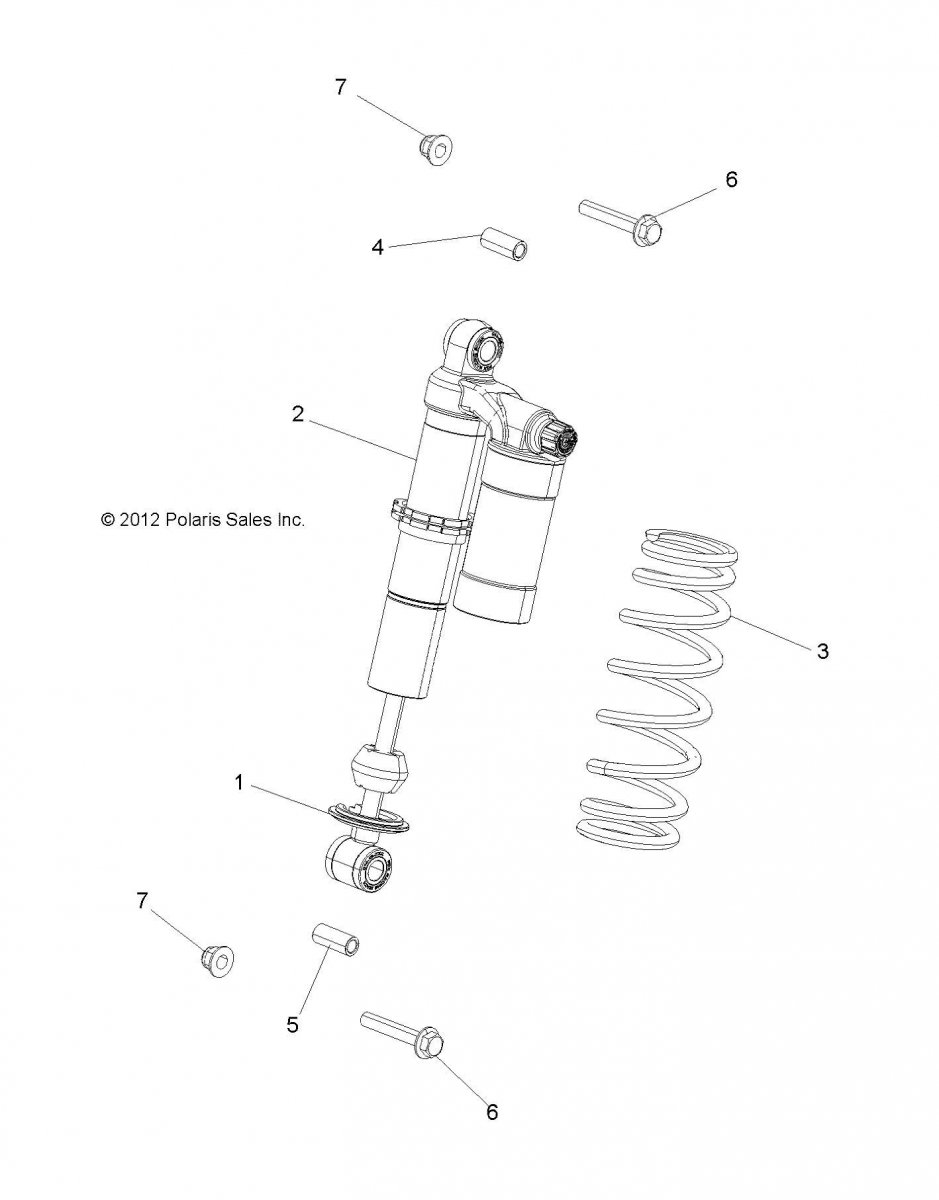 7

6

4

2

© 2012 Polaris Sales Inc.

3

1

7

5

6