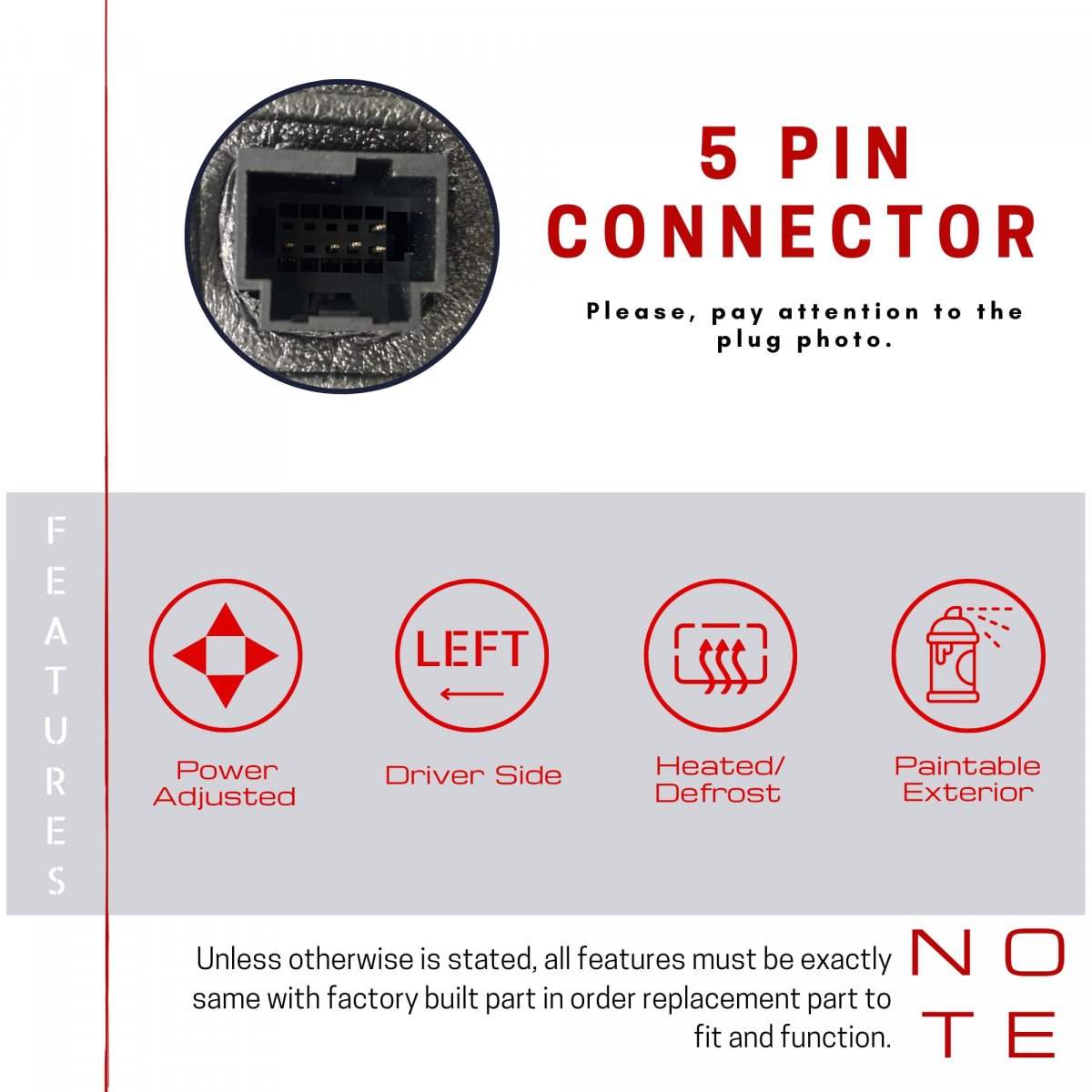 5 PIN CONNECTOR

Please, pay attention to the plug photo.

FEATURES

LEFT

Power Adjusted

Driver Side

Heated/ Defrost

Paintable Exterior

Unless otherwise is stated, all features must be exactly same with factory built part in order replacement part to fit and function.

NOTE