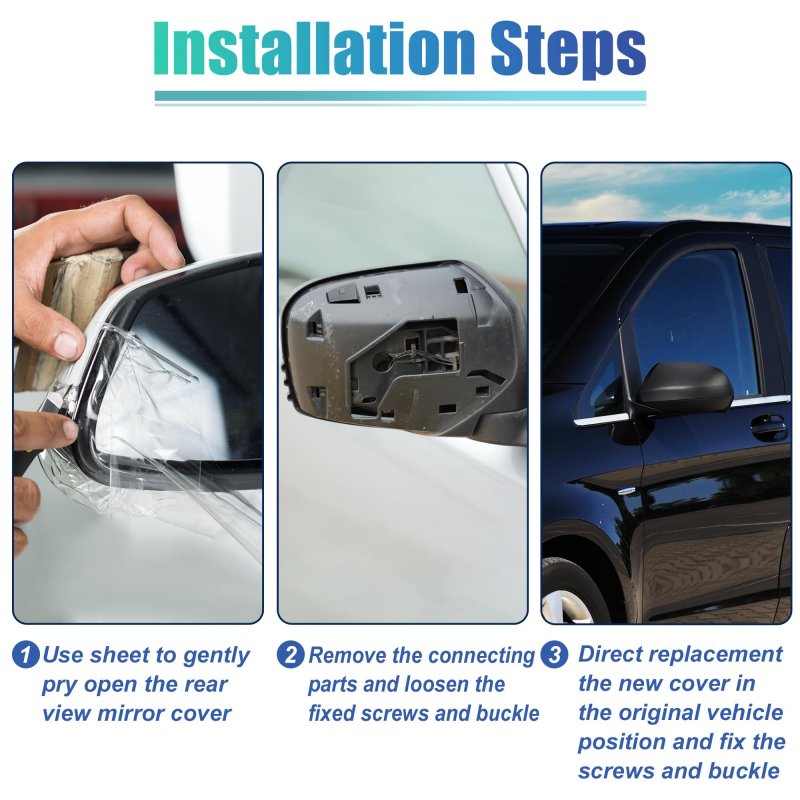 Installation Steps

1 Use sheet to gently pry open the rear view mirror cover

2 Remove the connecting parts and loosen the fixed screws and buckle

3 Direct replacement the new cover in the original vehicle position and fix the screws and buckle