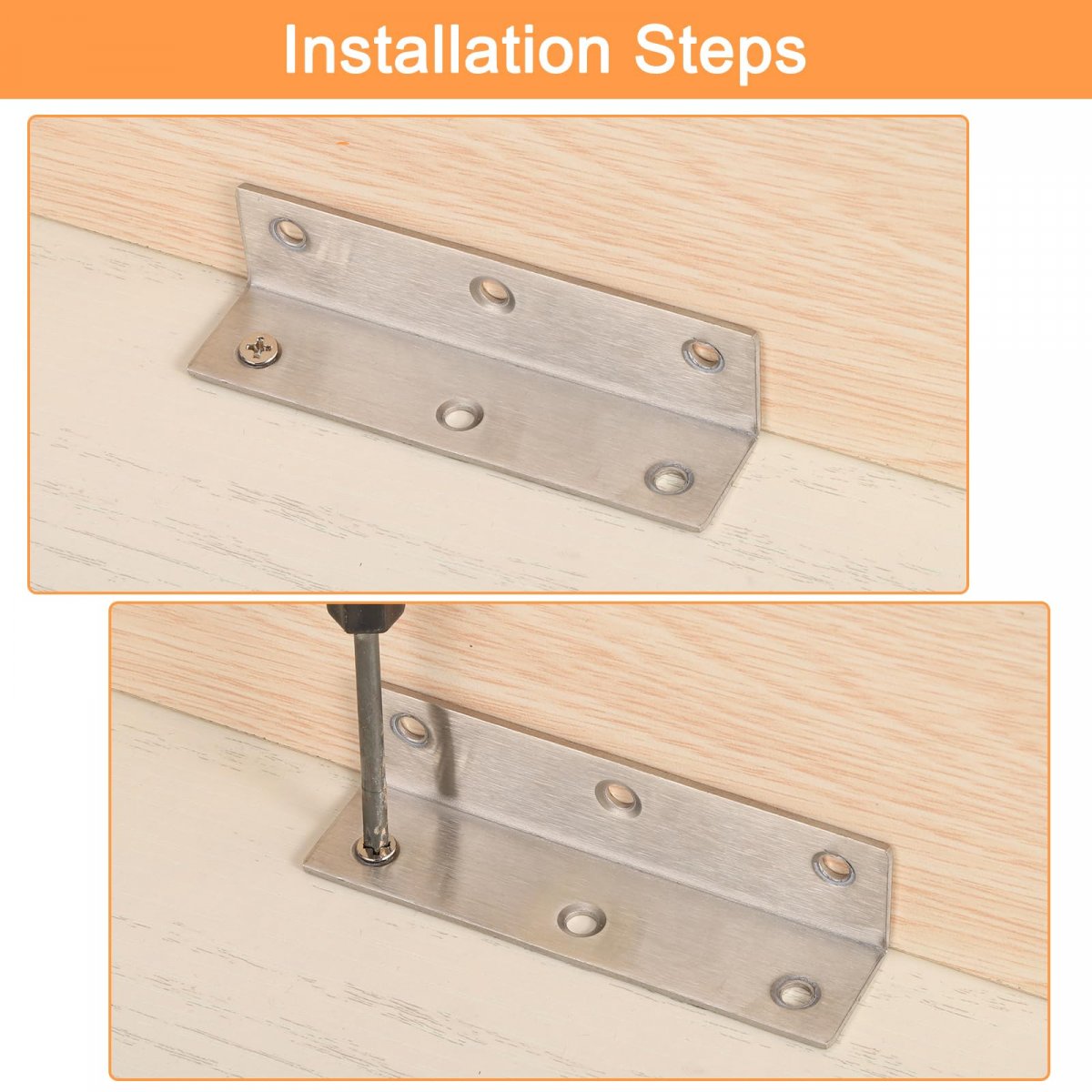 Installation Steps