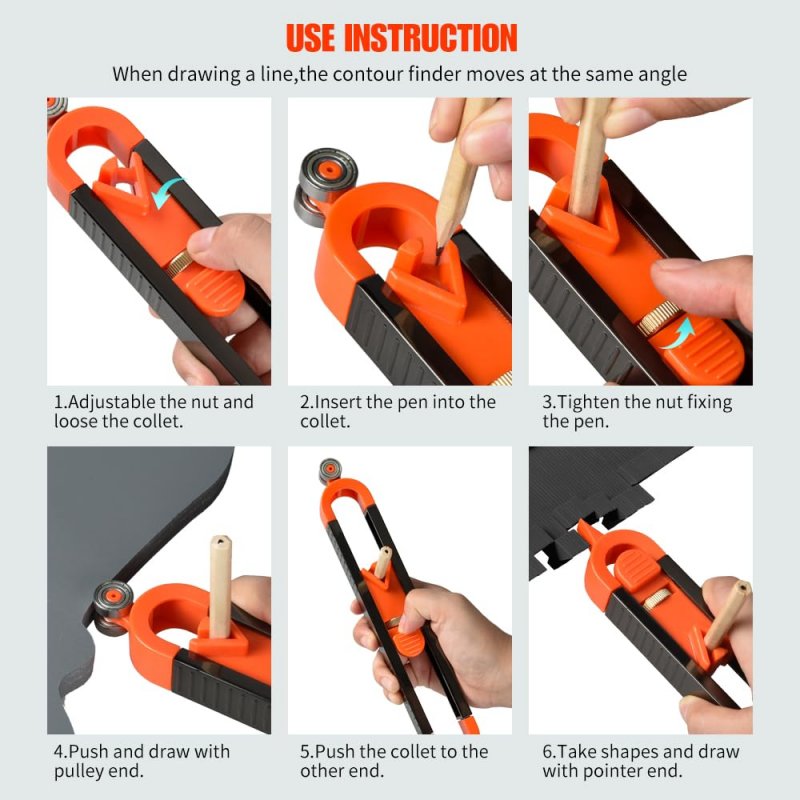 USE INSTRUCTION

When drawing a line,the contour finder moves at the same angle

1.Adjustable the nut and loose the collet.

2.Insert the pen into the collet.

3.Tighten the nut fixing the pen.

4.Push and draw with pulley end.

5.Push the collet to the other end.

6.Take shapes and draw with pointer end.