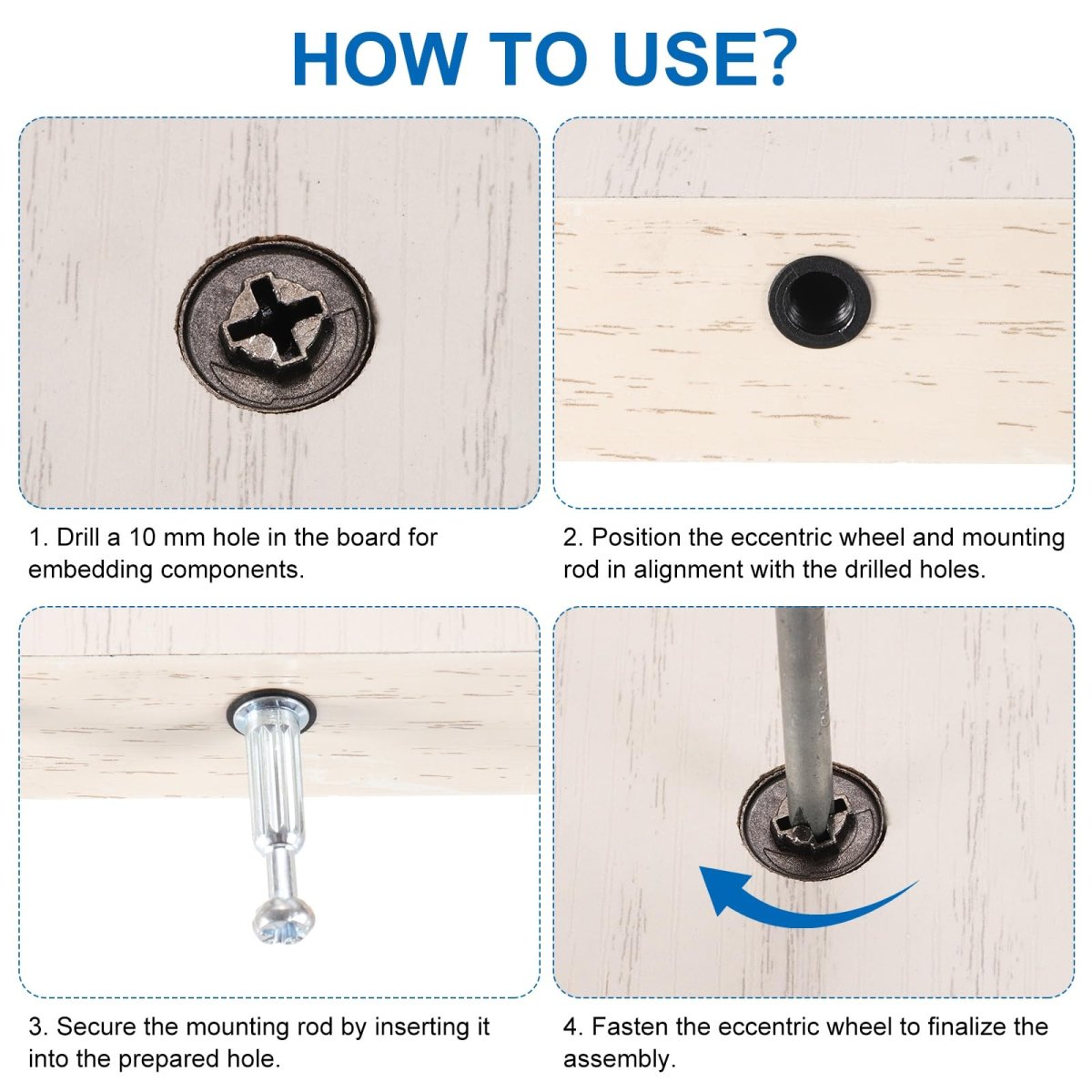 HOW TO USE?

1. Drill a 10 mm hole in the board for embedding components.

2. Position the eccentric wheel and mounting rod in alignment with the drilled holes.

3. Secure the mounting rod by inserting it into the prepared hole.

4. Fasten the eccentric wheel to finalize the assembly.