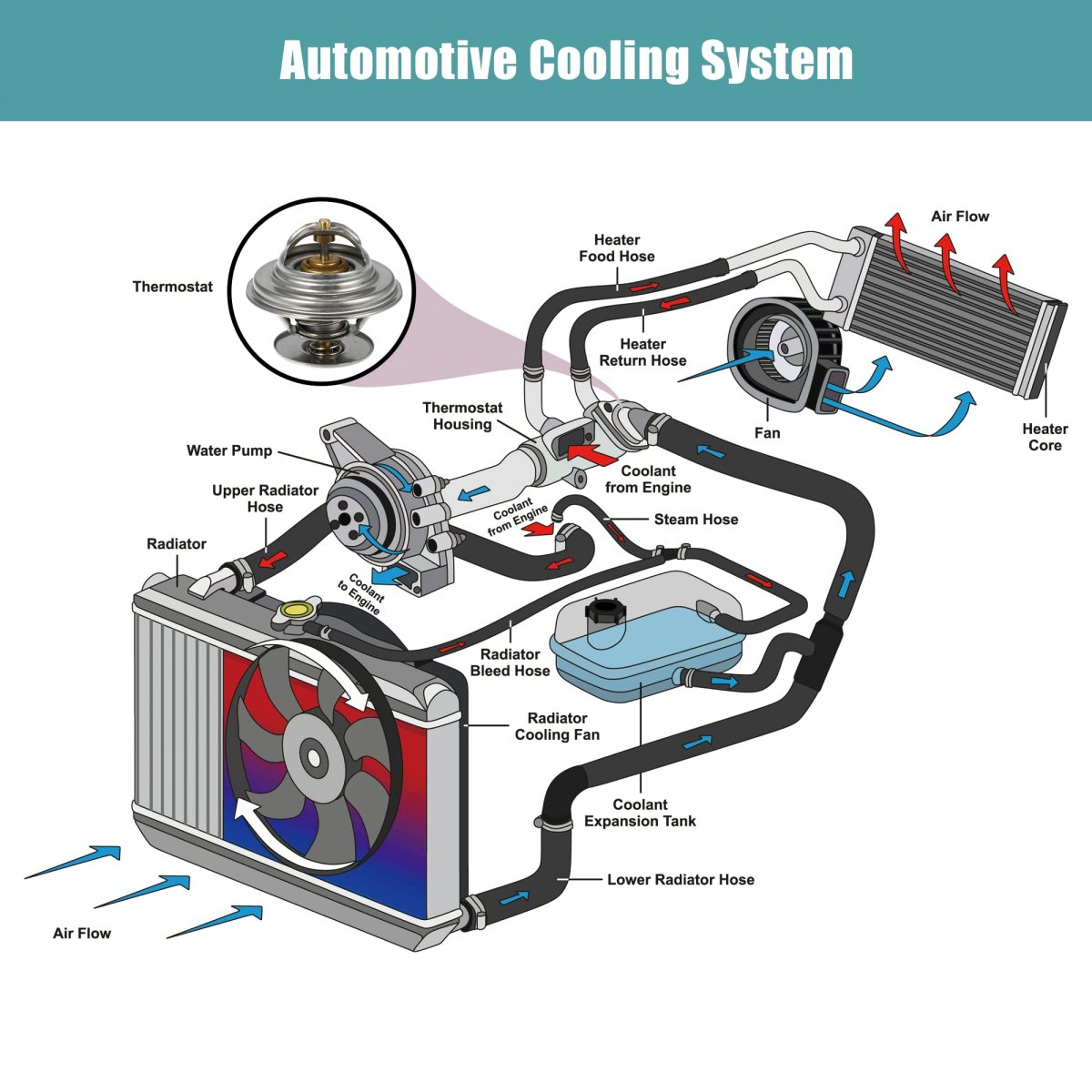 Automotive Cooling System

Thermostat

Heater Food Hose

Air Flow

Heater Return Hose

Thermostat Housing

Fan

Heater Core

Water Pump

Coolant from Engine

Upper Radiator Hose

Coolant from Engine

Steam Hose

Radiator

Coolant to Engine

Radiator Bleed Hose

Radiator Cooling Fan

Coolant Expansion Tank

Lower Radiator Hose

Air Flow