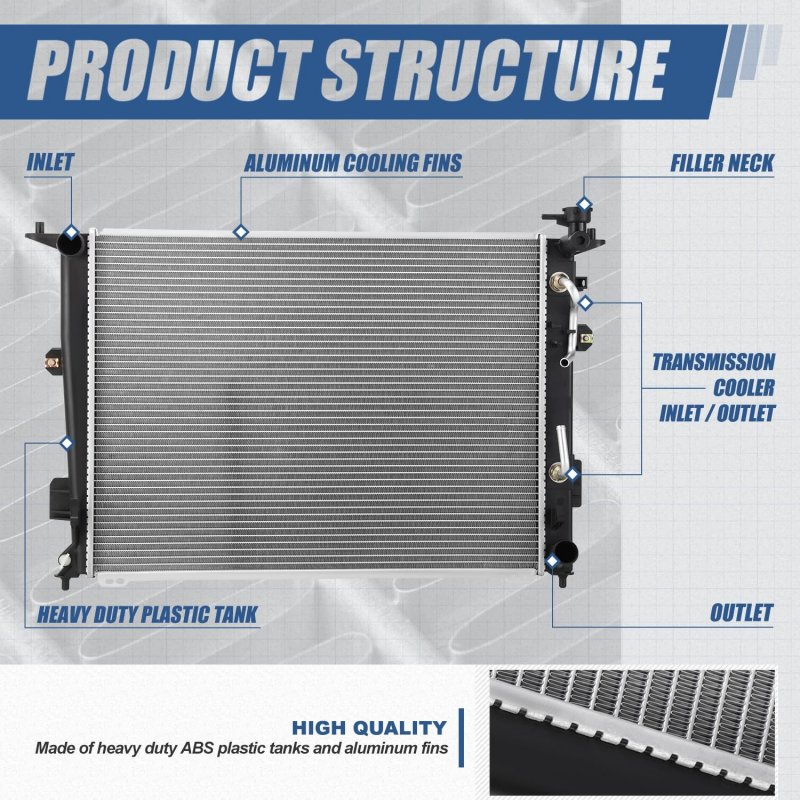 PRODUCT STRUCTURE

INLET

ALUMINUM COOLING FINS

FILLER NECK

TRANSMISSION COOLER INLET / OUTLET

HEAVY DUTY PLASTIC TANK

OUTLET

HIGH QUALITY

Made of heavy duty ABS plastic tanks and aluminum fins