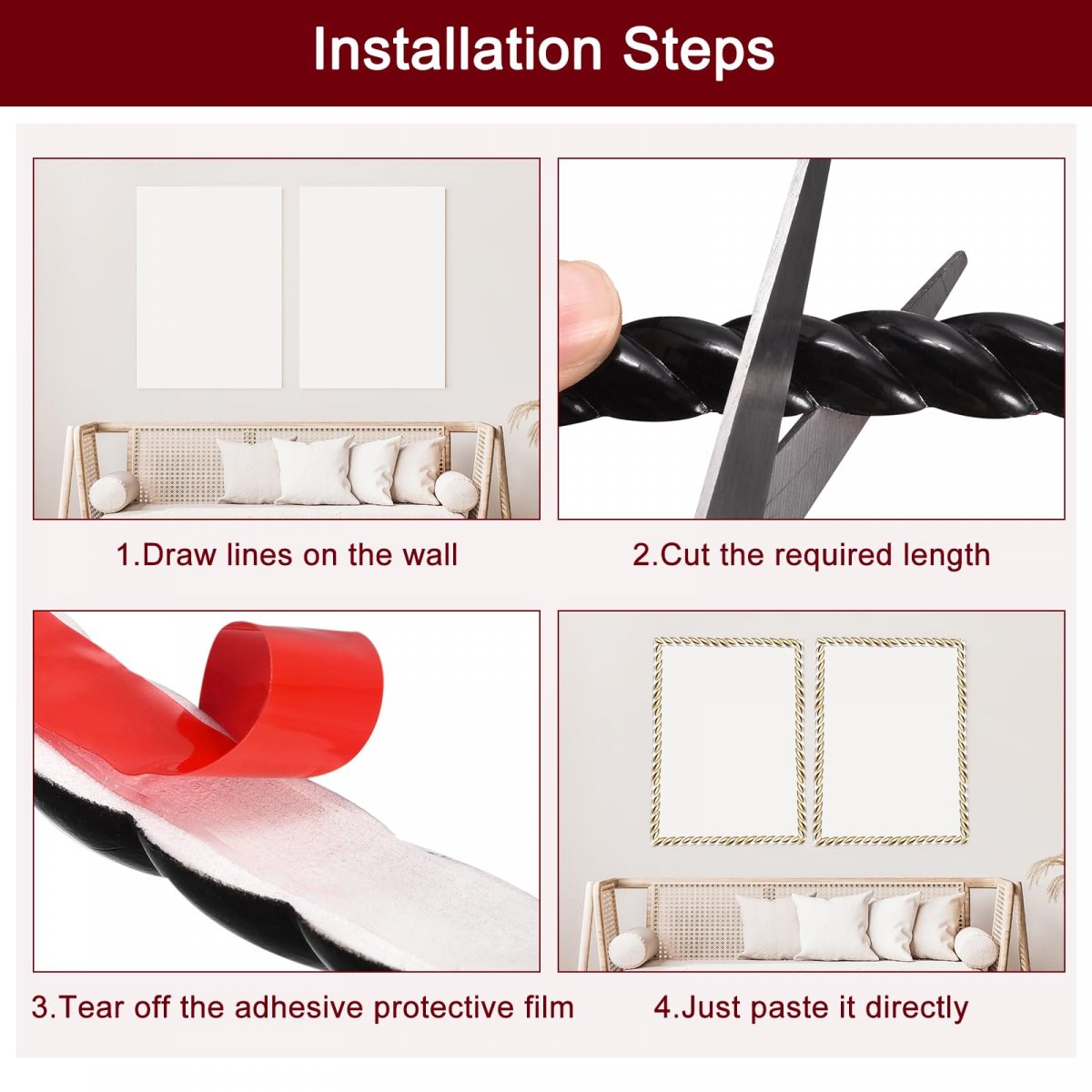 Installation Steps

1.Draw lines on the wall

2.Cut the required length

3.Tear off the adhesive protective film

4.Just paste it directly