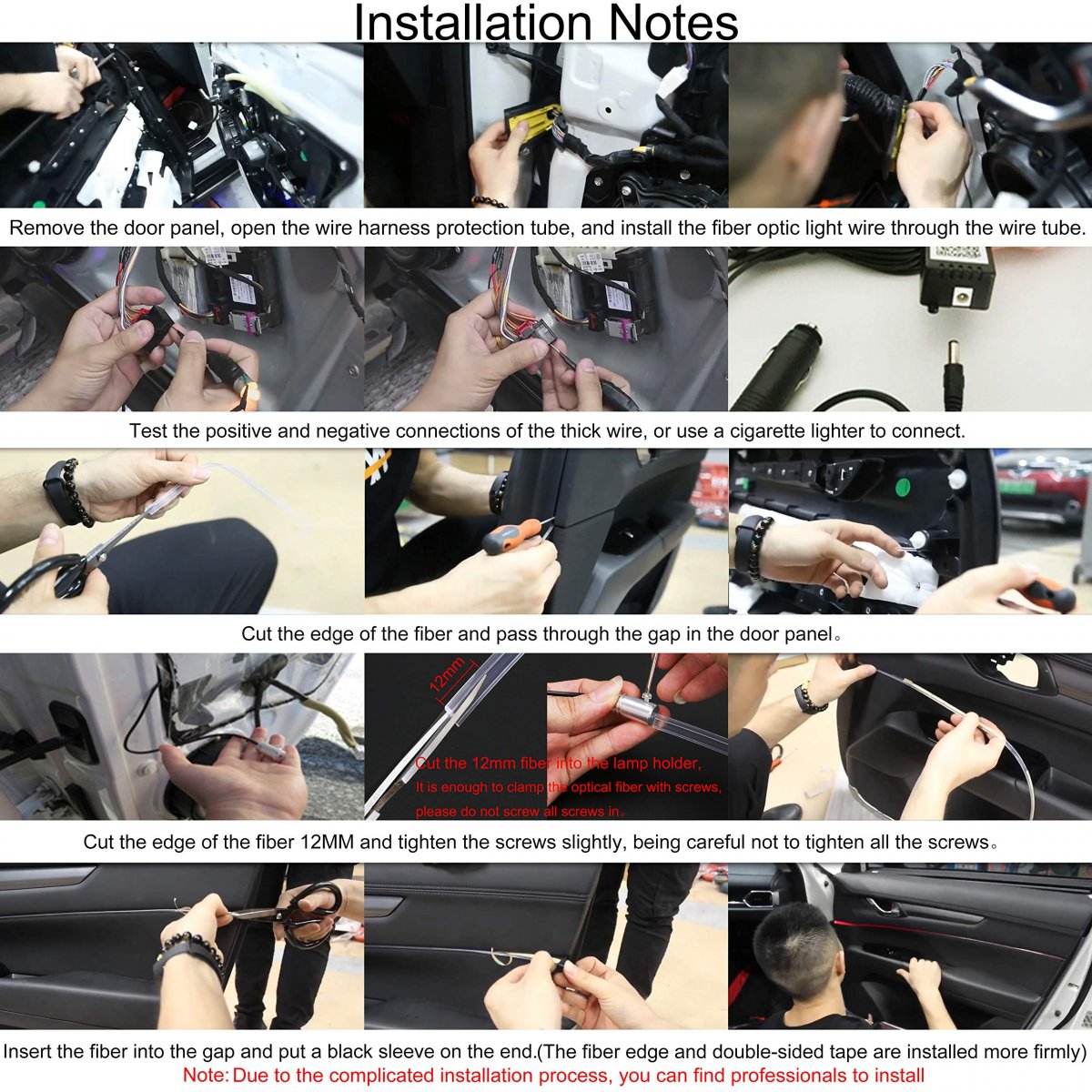 Installation Notes

Remove the door panel, open the wire harness protection tube, and install the fiber optic light wire through the wire tube.

Test the positive and negative connections of the thick wire, or use a cigarette lighter to connect.

Cut the edge of the fiber and pass through the gap in the door panel。

12mm

Cut the 12mm fiber into the lamp holder, It is enough to clamp the optical fiber with screws, please do not screw all screws in。

Cut the edge of the fiber 12MM and tighten the screws slightly, being careful not to tighten all the screws。

Insert the fiber into the gap and put a black sleeve on the end.(The fiber edge and double-sided tape are installed more firmly)

Note: Due to the complicated installation process, you can find professionals to install