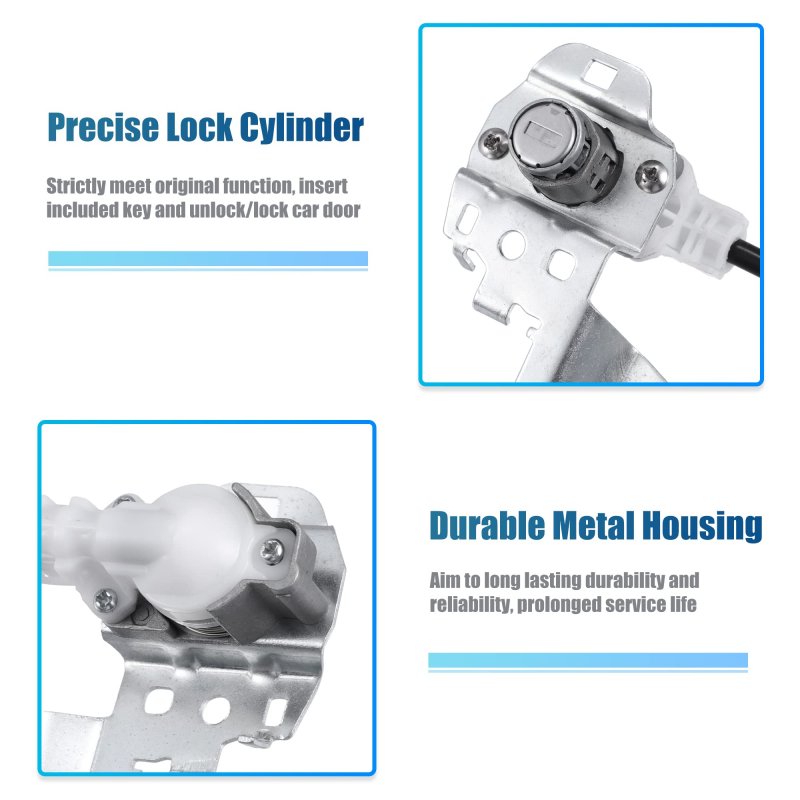 Precise Lock Cylinder

Strictly meet original function, insert included key and unlock/lock car door

Durable Metal Housing

Aim to long lasting durability and reliability, prolonged service life