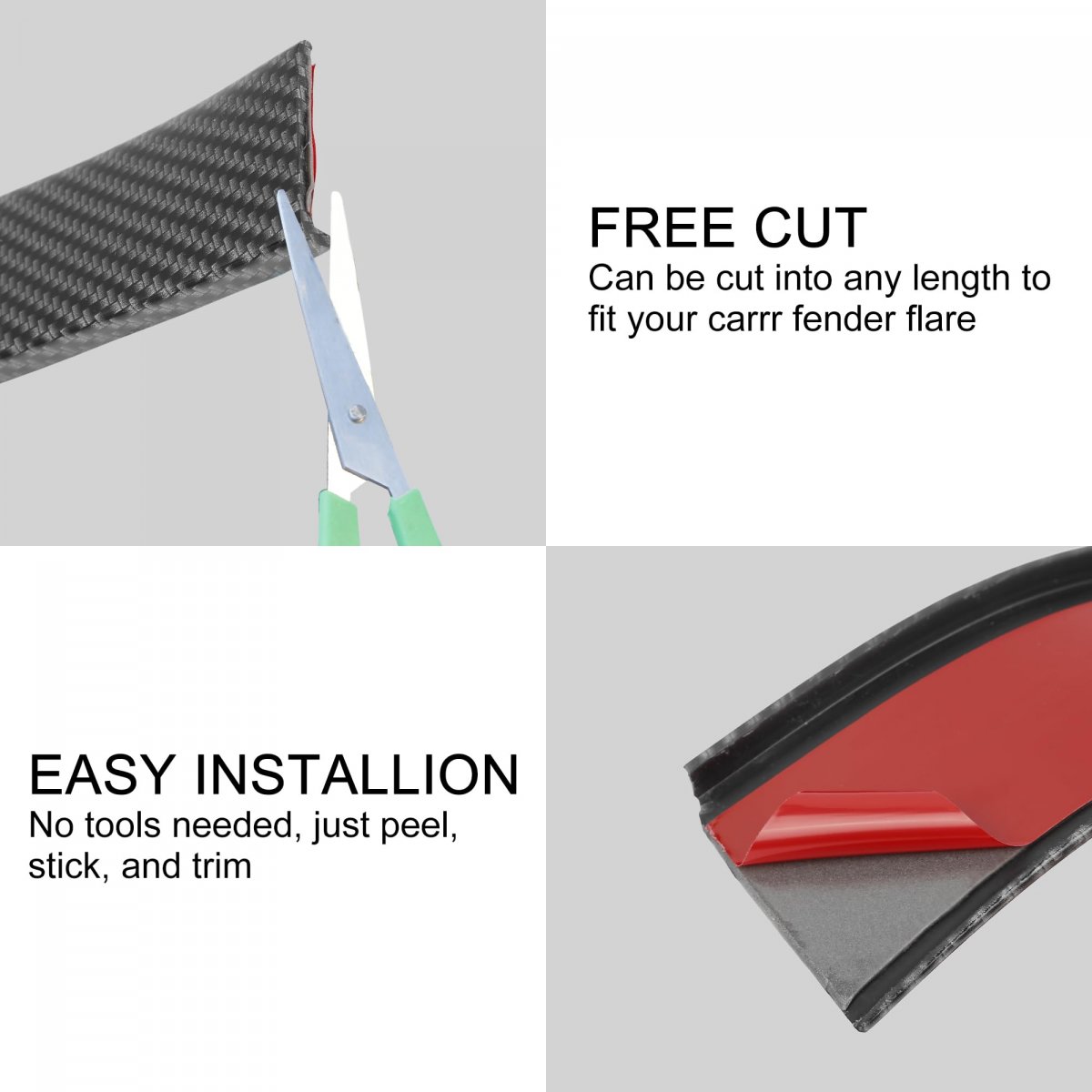 FREE CUT
Can be cut into any length to fit your carrr fender flare

EASY INSTALLION
No tools needed, just peel, stick, and trim