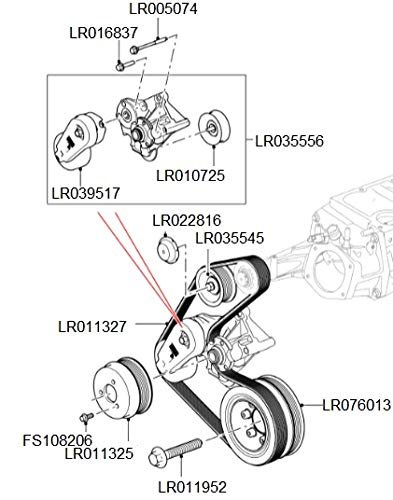 LR005074
LR016837
LR035556
LR010725
LR039517
LR022816
LR035545
LR011327
LR076013
FS108206
LR011325
LR011952