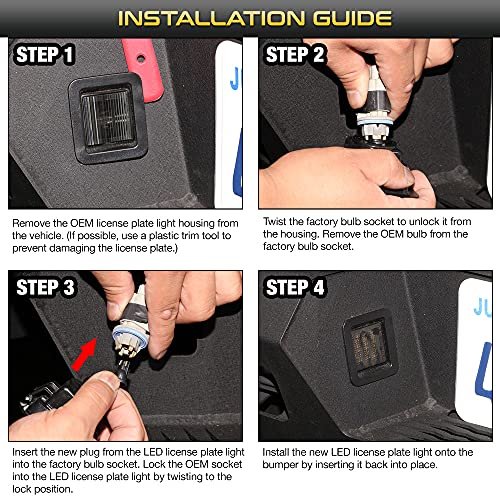 INSTALLATION GUIDE

STEP 1

Remove the OEM license plate light housing from the vehicle. (If possible, use a plastic trim tool to prevent damaging the license plate.)

STEP 2

Twist the factory bulb socket to unlock it from the housing. Remove the OEM bulb from the factory bulb socket.

STEP 3

Insert the new plug from the LED license plate light into the factory bulb socket. Lock the OEM socket into the LED license plate light by twisting to the lock position.

STEP 4

Install the new LED license plate light onto the bumper by inserting it back into place.