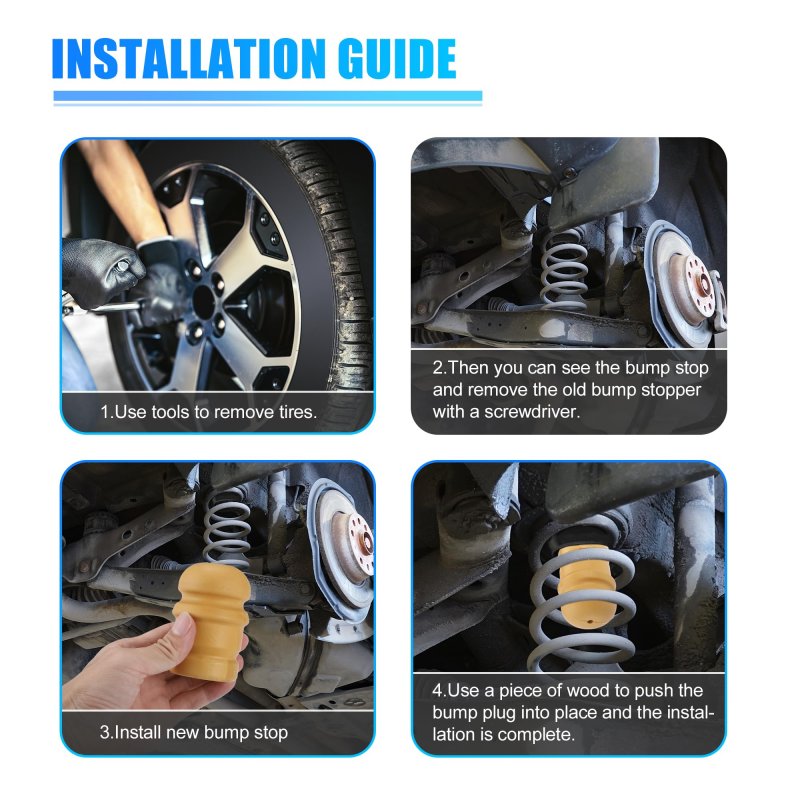 INSTALLATION GUIDE

1.Use tools to remove tires.

2.Then you can see the bump stop and remove the old bump stopper with a screwdriver.

3.Install new bump stop

4.Use a piece of wood to push the bump plug into place and the installation is complete.