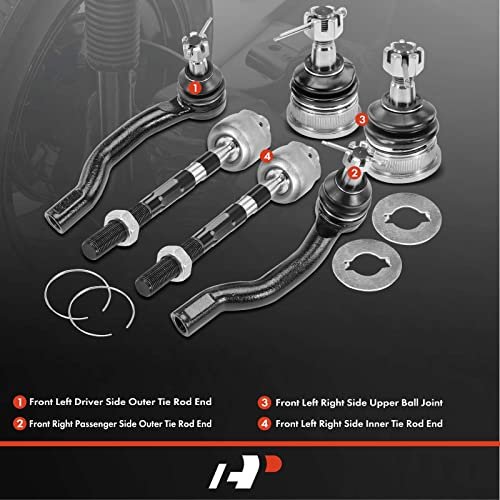 1
3
4
2

1 Front Left Driver Side Outer Tie Rod End
2 Front Right Passenger Side Outer Tie Rod End
3 Front Left Right Side Upper Ball Joint
4 Front Left Right Side Inner Tie Rod End