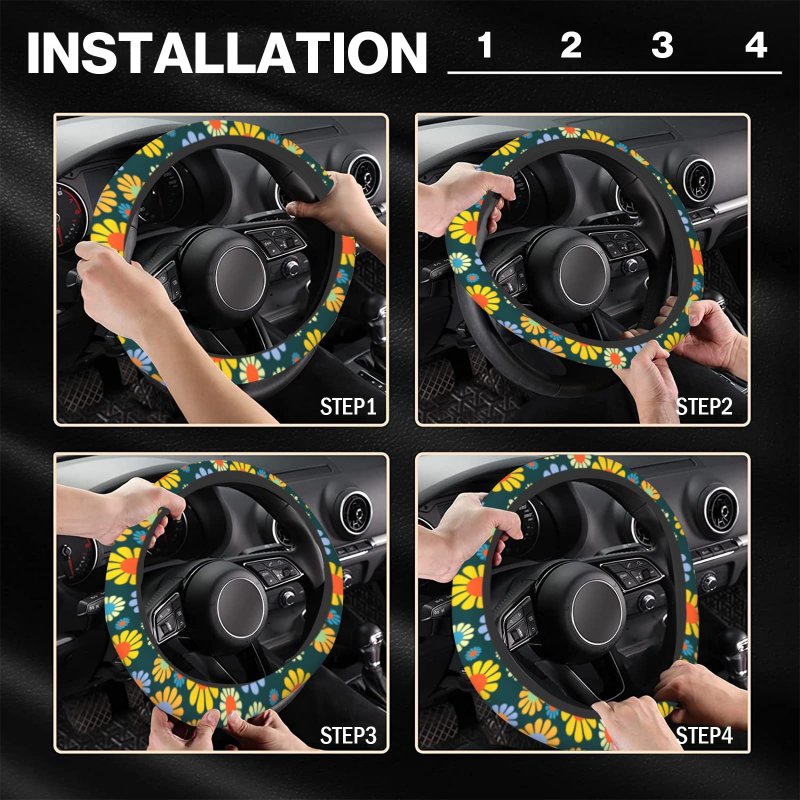 INSTALLATION 1 2 3 4

STEP1

STEP2

STEP3

STEP4