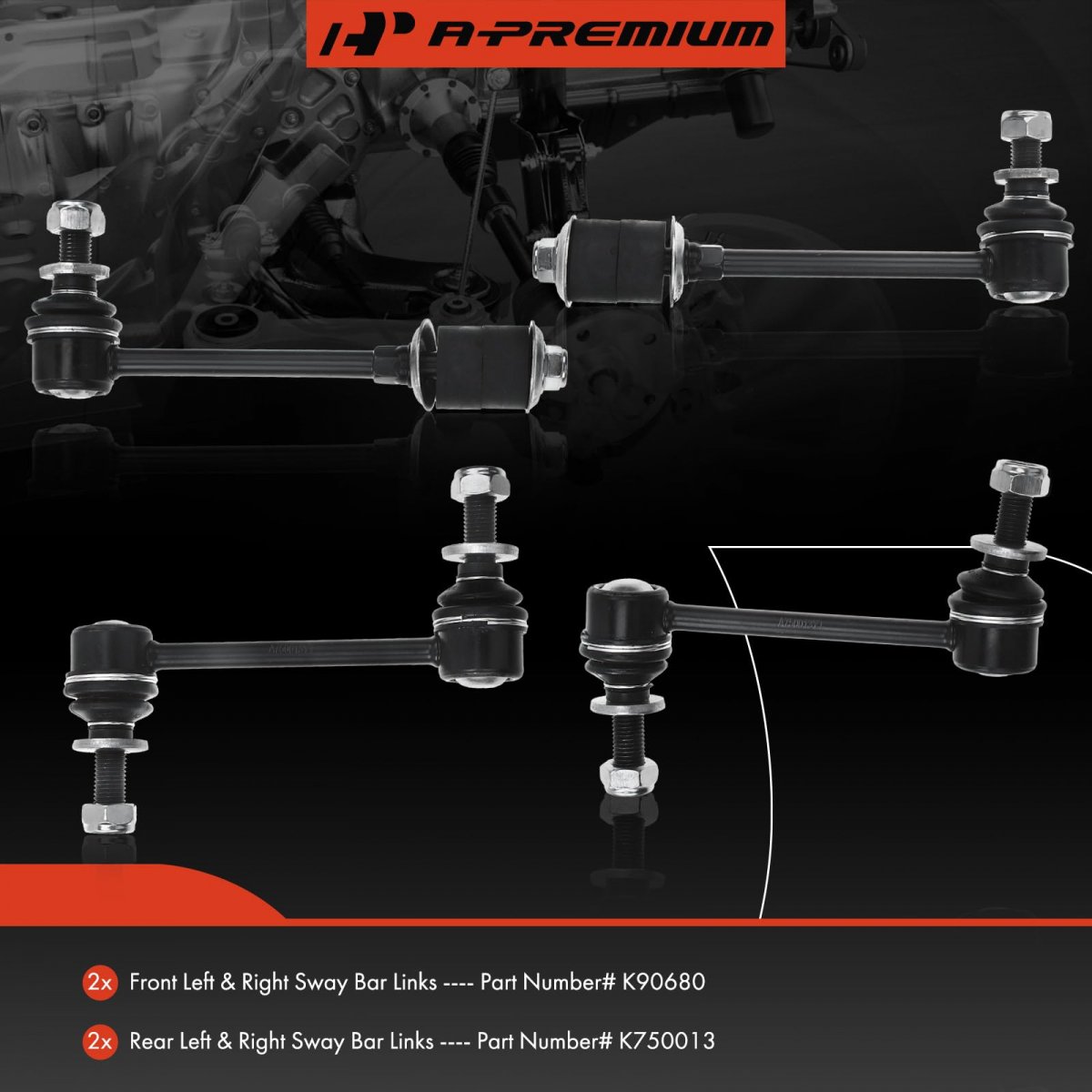 A-PREMIUM

2x Front Left & Right Sway Bar Links ---- Part Number# K90680

2x Rear Left & Right Sway Bar Links ---- Part Number# K750013