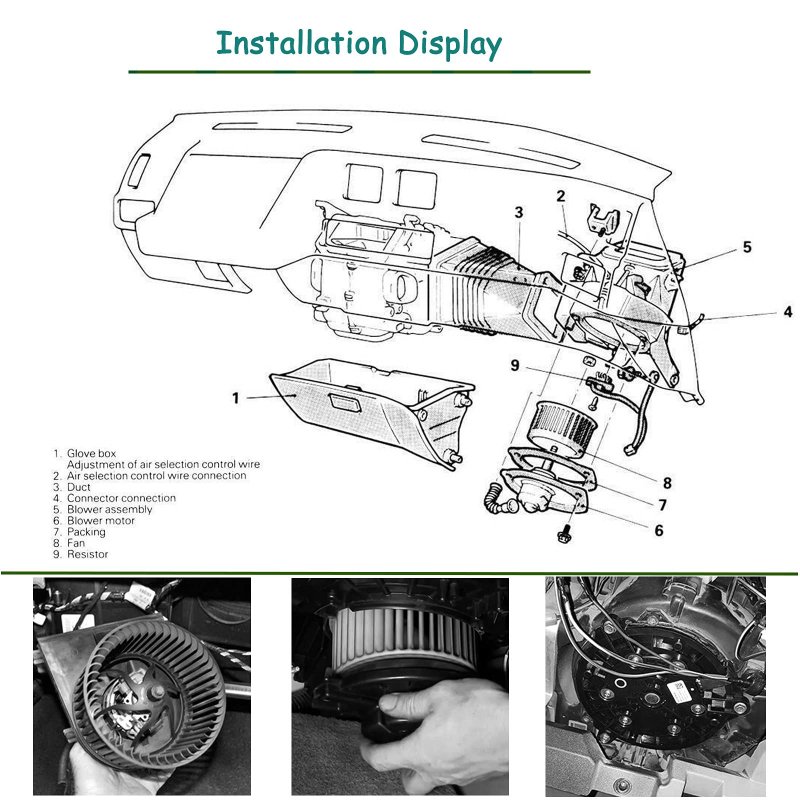 Installation Display

2
3
5
4
9
1
8
7
6

1. Glove box
Adjustment of air selection control wire
2. Air selection control wire connection
3. Duct
4. Connector connection
5. Blower assembly
6. Blower motor
7. Packing
8. Fan
9. Resistor