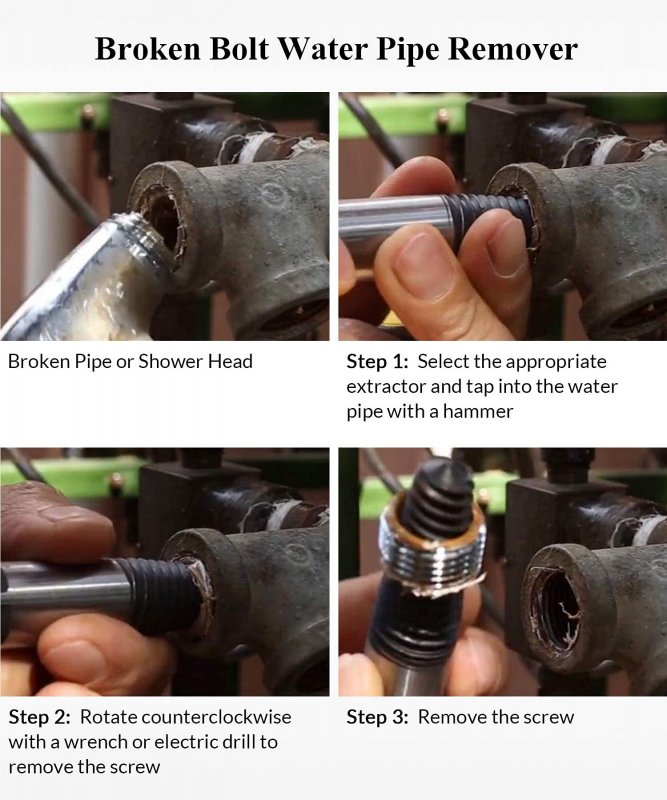 Broken Bolt Water Pipe Remover

Broken Pipe or Shower Head

Step 1: Select the appropriate extractor and tap into the water pipe with a hammer

Step 2: Rotate counterclockwise with a wrench or electric drill to remove the screw

Step 3: Remove the screw