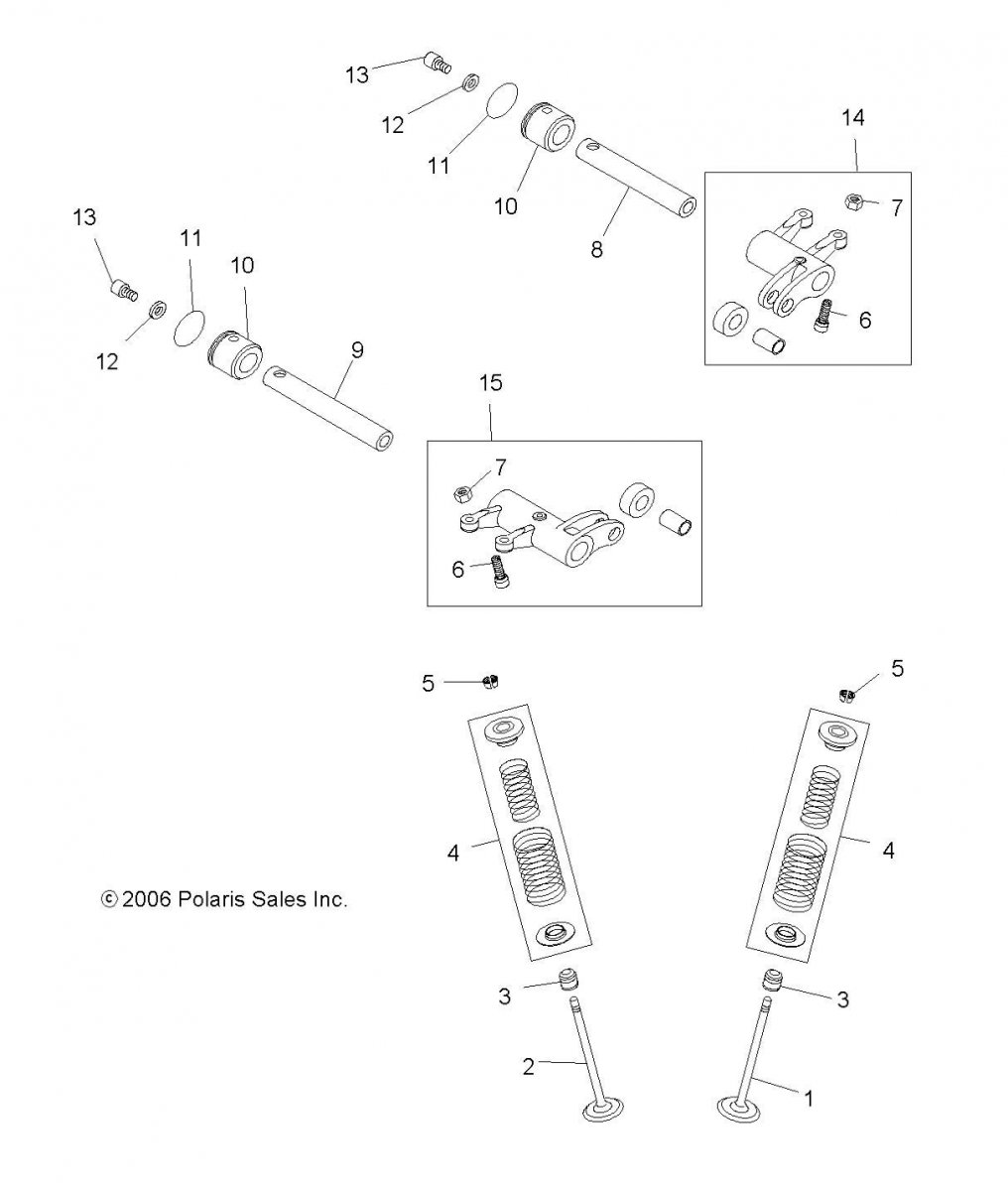 13
12
11
10
8
14
7
6
13
11
10
12
9
15
7
6
5
5
4
4
© 2006 Polaris Sales Inc.
3
3
2
1