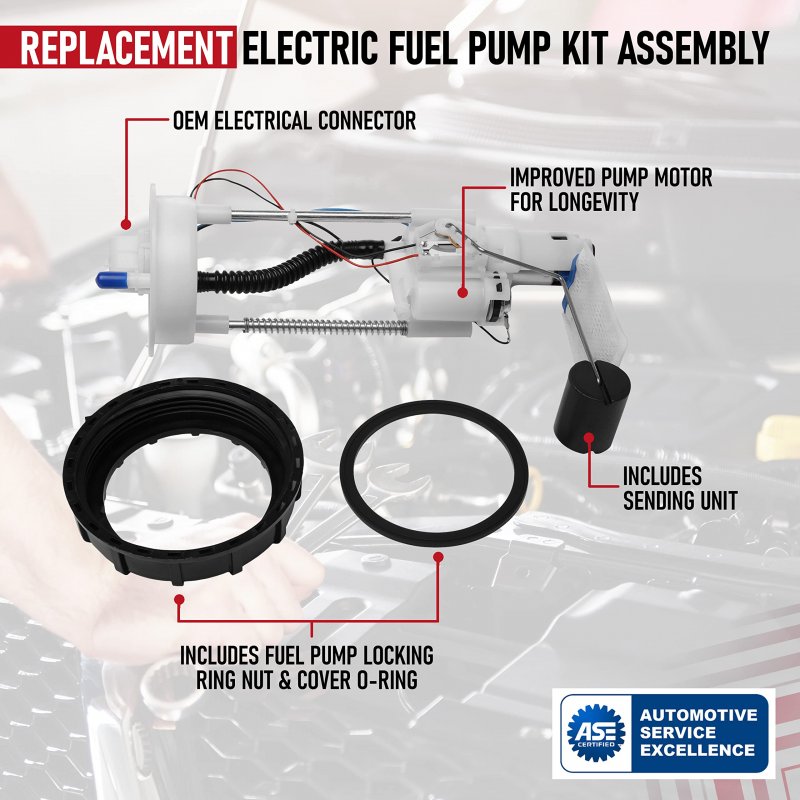 REPLACEMENT ELECTRIC FUEL PUMP KIT ASSEMBLY

OEM ELECTRICAL CONNECTOR

IMPROVED PUMP MOTOR FOR LONGEVITY

INCLUDES SENDING UNIT

INCLUDES FUEL PUMP LOCKING RING NUT & COVER O-RING

ASE CERTIFIED

AUTOMOTIVE SERVICE EXCELLENCE