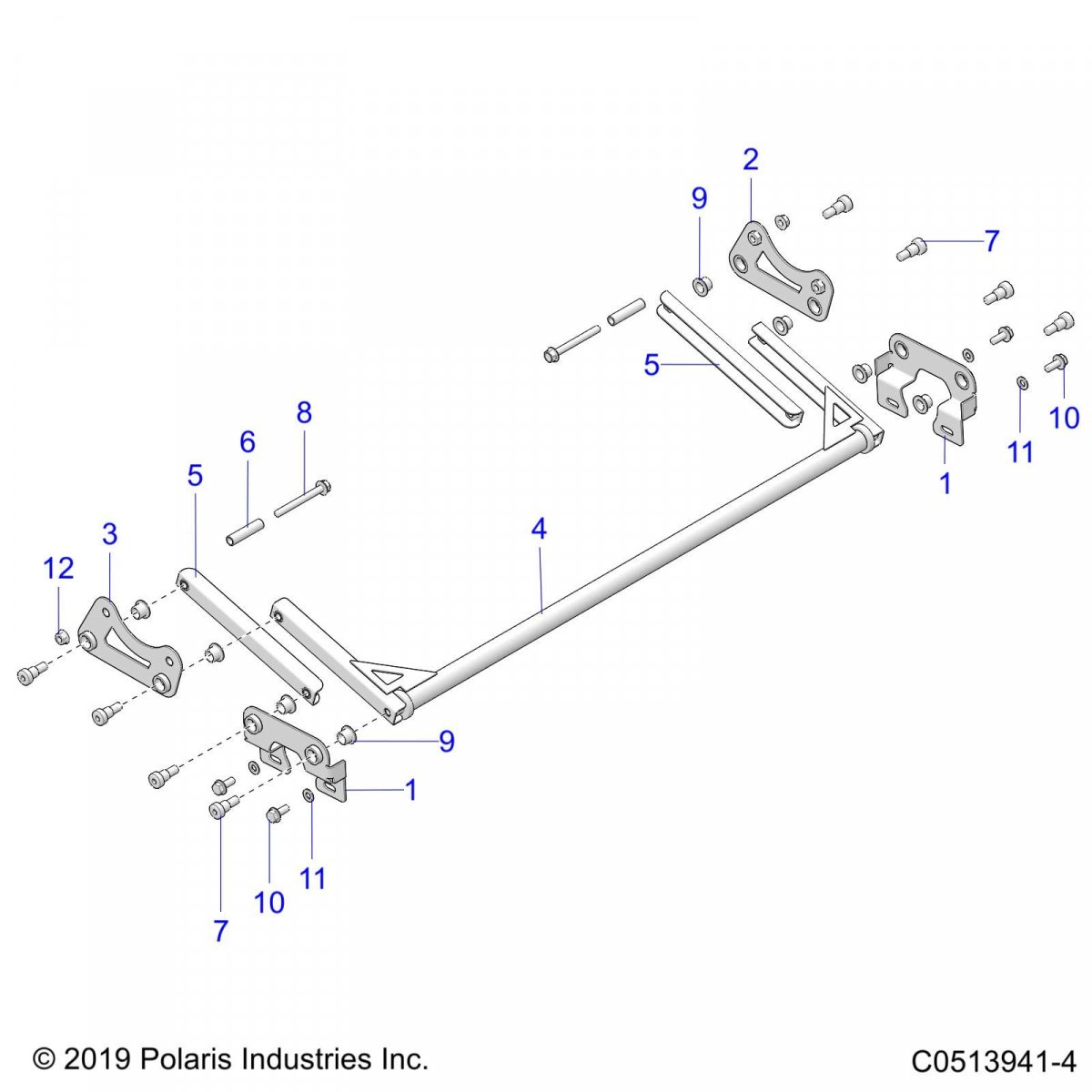 2
9
7
5
10
11
1
8
6
5
3
12
4
9
1
11
10
7

© 2019 Polaris Industries Inc.

C0513941-4