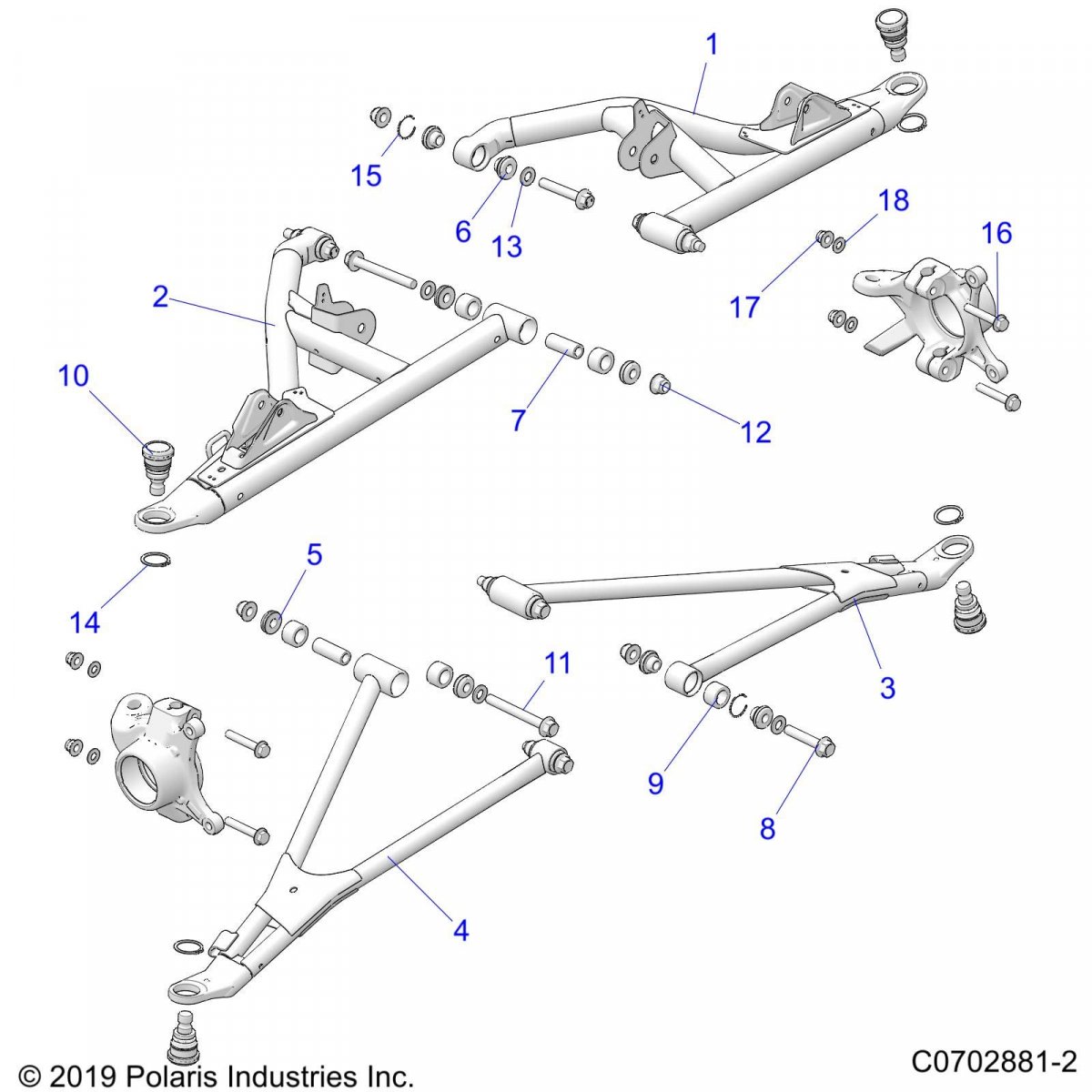 1
15
6
13
18
16
17
2
10
7
12
5
14
11
3
9
8
4
© 2019 Polaris Industries Inc.
C0702881-2