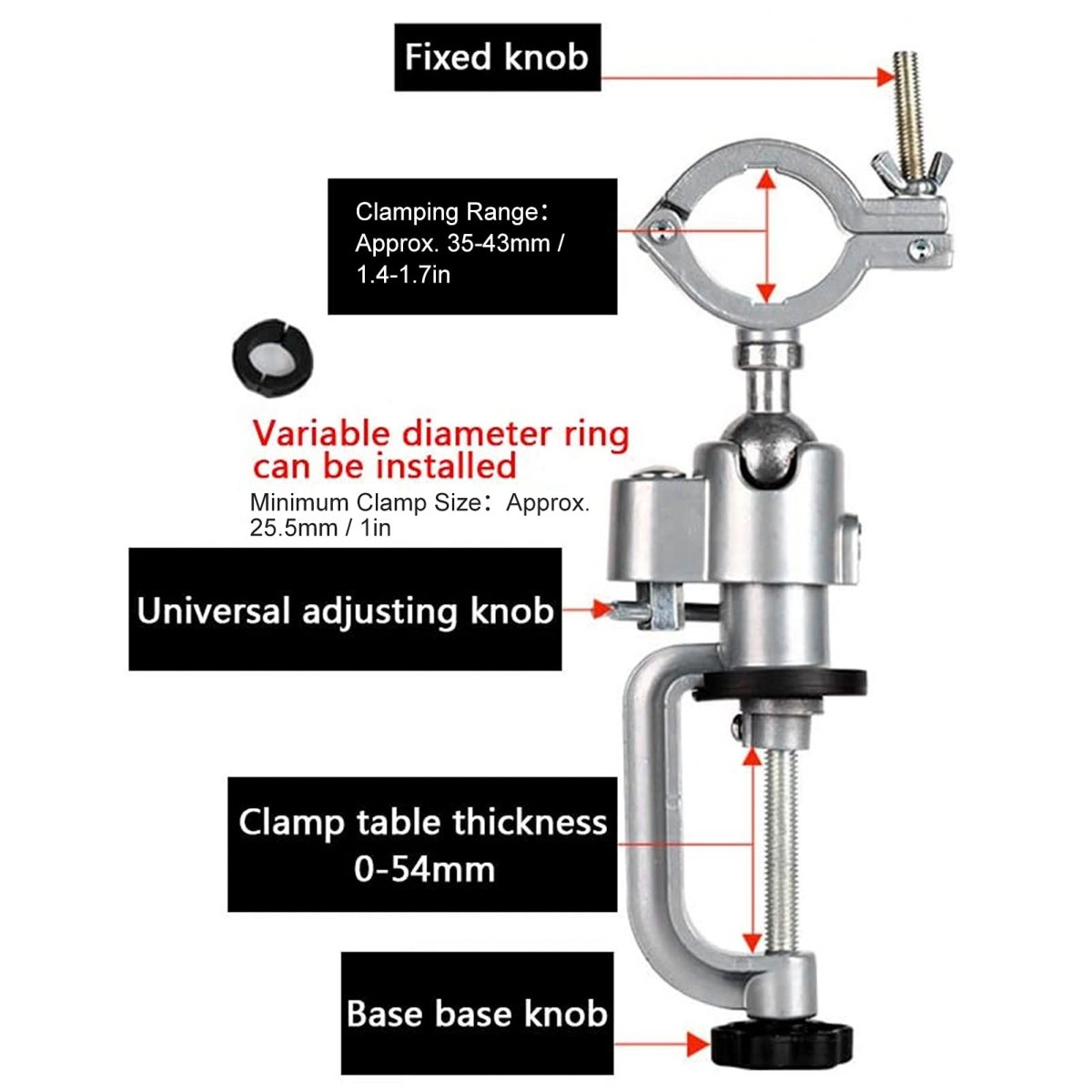 Fixed knob

Clamping Range：
Approx. 35-43mm /
1.4-1.7in

Variable diameter ring can be installed
Minimum Clamp Size：Approx. 25.5mm / 1in

Universal adjusting knob

Clamp table thickness
0-54mm

Base base knob